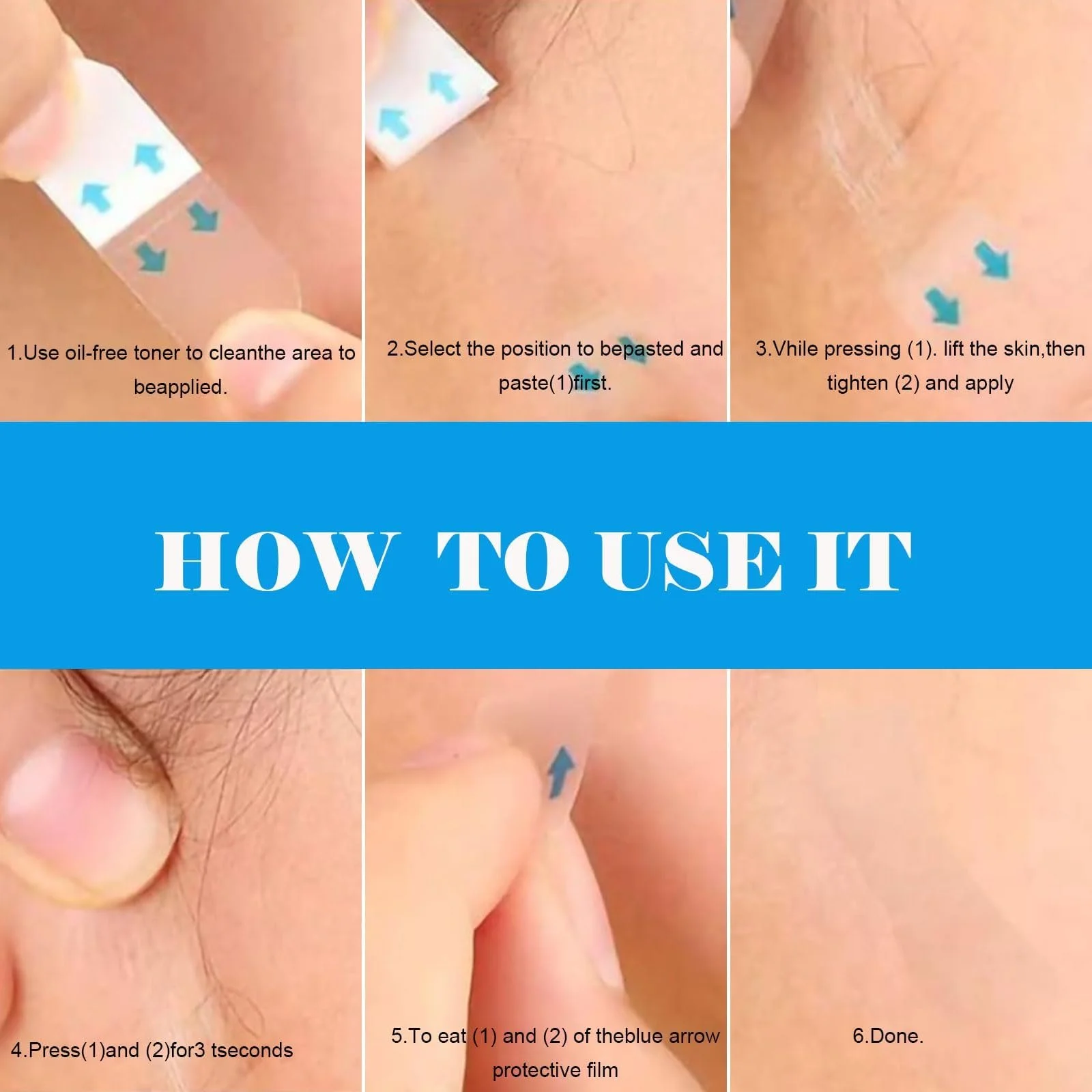 1.Use oil-free toner to cleanthe area to beapplied.

2.Select the position to bepasted and paste(1)first.

3.Vhile pressing (1). lift the skin,then tighten (2) and apply

HOW TO USE IT

4.Press(1)and (2)for3 tseconds

5.To eat (1) and (2) of theblue arrow protective film

6.Done.