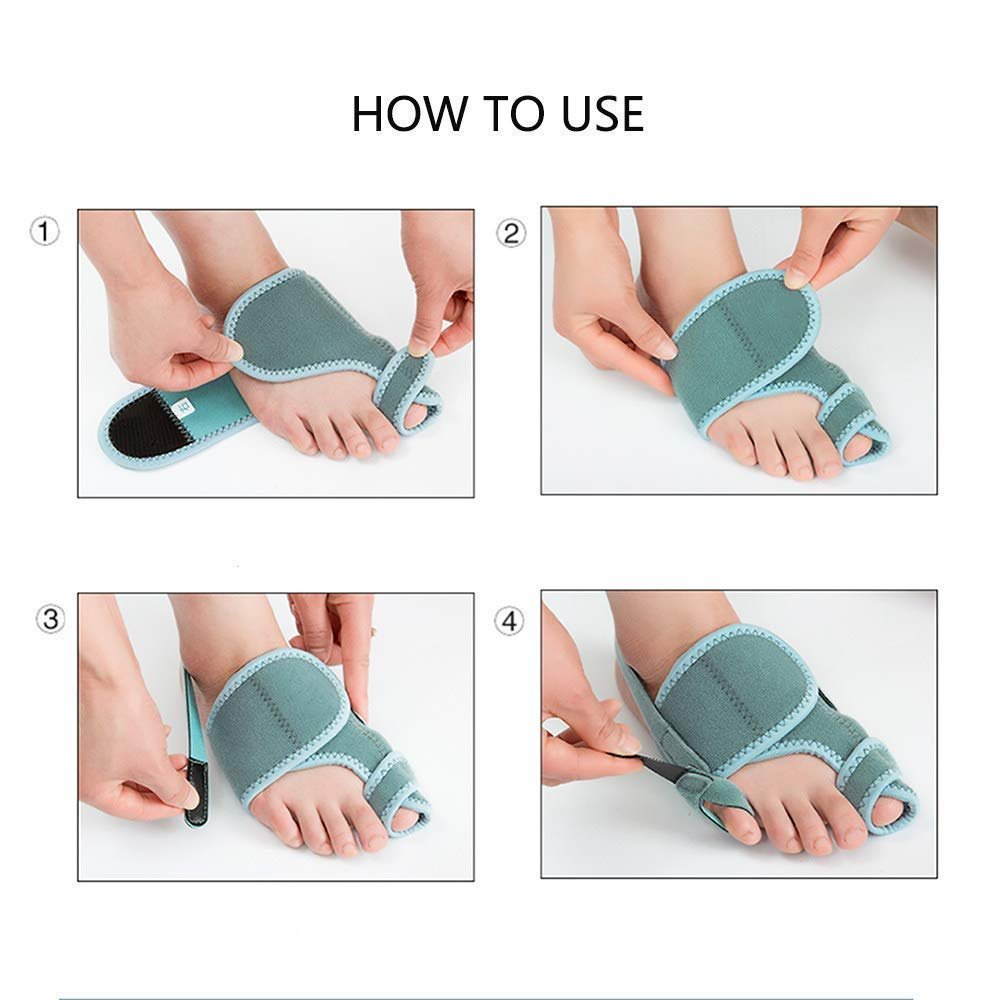 HOW TO USE

①

②

③

④