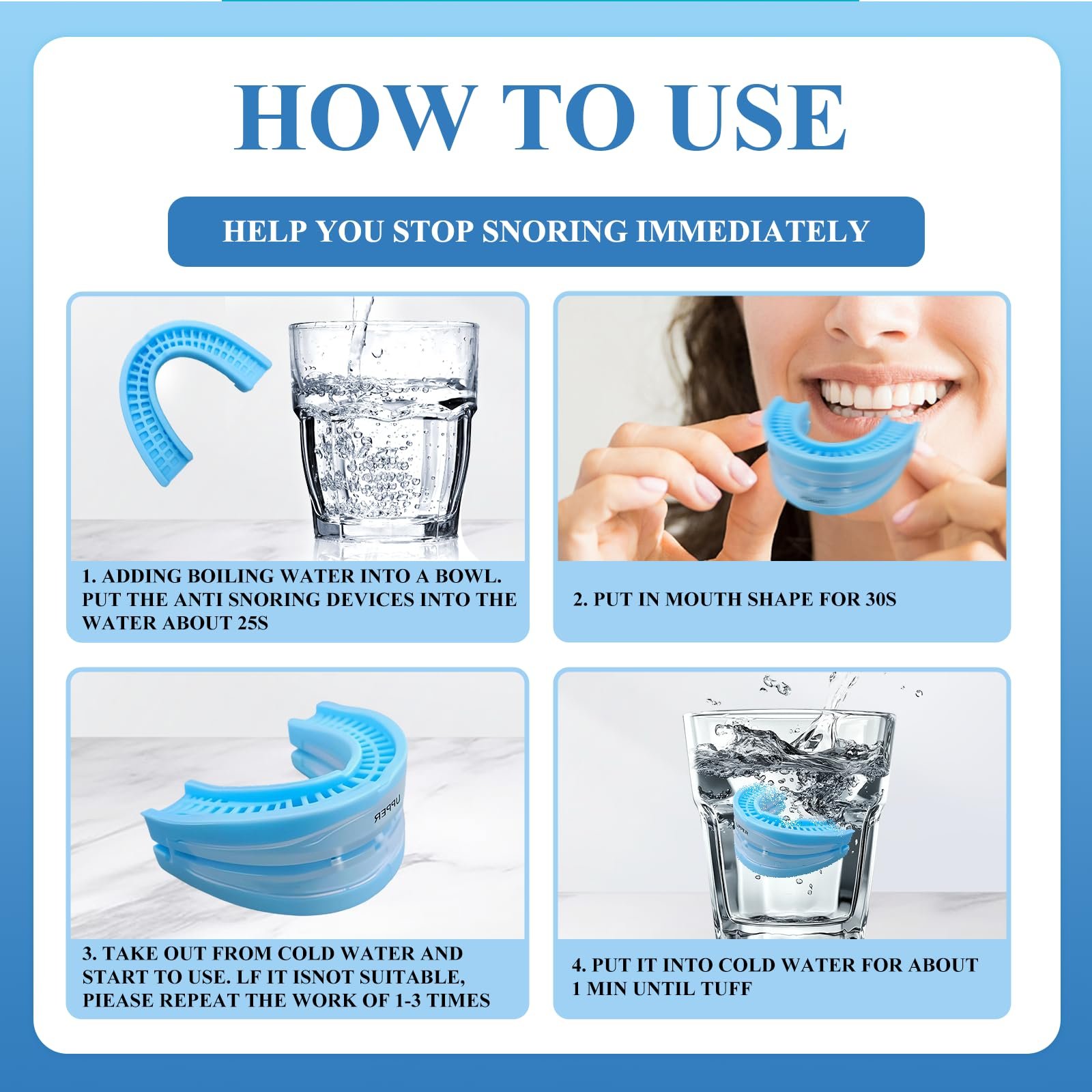 HOW TO USE

HELP YOU STOP SNORING IMMEDIATELY

1. ADDING BOILING WATER INTO A BOWL. PUT THE ANTI SNORING DEVICES INTO THE WATER ABOUT 25S

2. PUT IN MOUTH SHAPE FOR 30S

UPPER

3. TAKE OUT FROM COLD WATER AND START TO USE. LF IT ISNOT SUITABLE, PIEASE REPEAT THE WORK OF 1-3 TIMES

UPPER

4. PUT IT INTO COLD WATER FOR ABOUT 1 MIN UNTIL TUFF