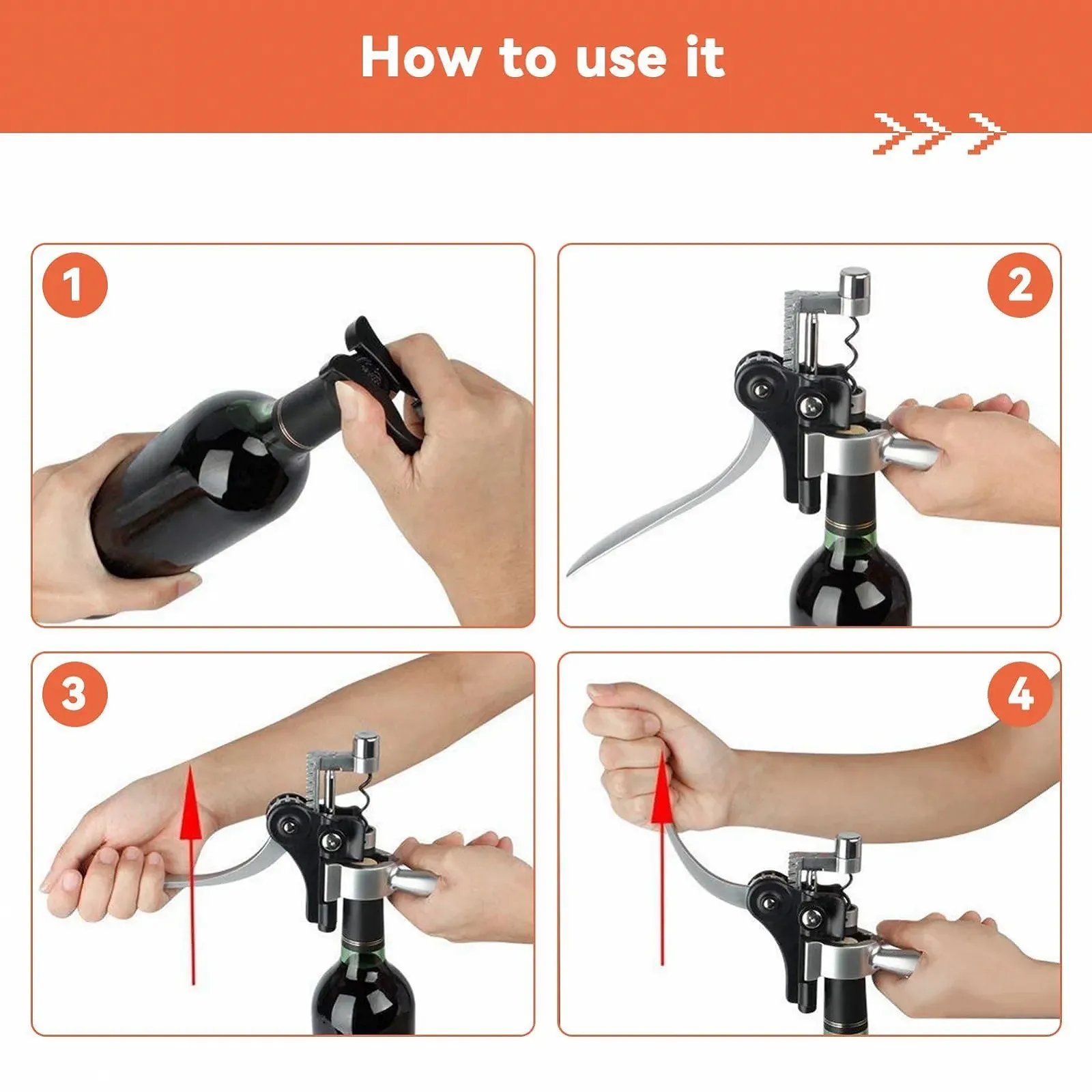 How to use it

1

2

3

4