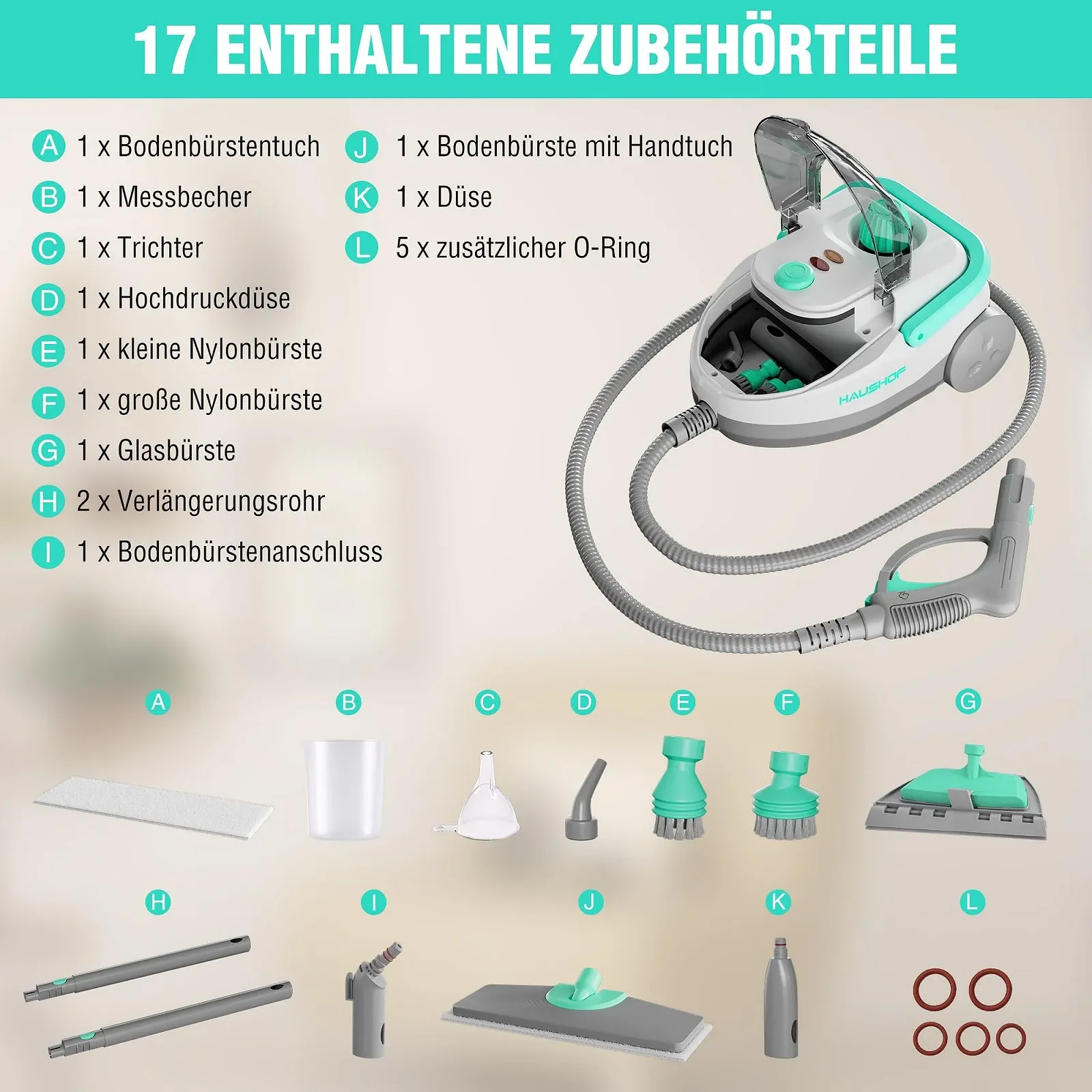 17 ENTHALTENE ZUBEHÖRTEILE

A 1 x Bodenbürstentuch
B 1 x Messbecher
C 1 x Trichter
D 1 x Hochdruckdüse
E 1 x kleine Nylonbürste
F 1 x große Nylonbürste
G 1 x Glasbürste
H 2 x Verlängerungsrohr
I 1 x Bodenbürstenanschluss

J 1 x Bodenbürste mit Handtuch
K 1 x Düse
L 5 x zusätzlicher O-Ring

HAUSHOF

A B C D E F G

H I J K L