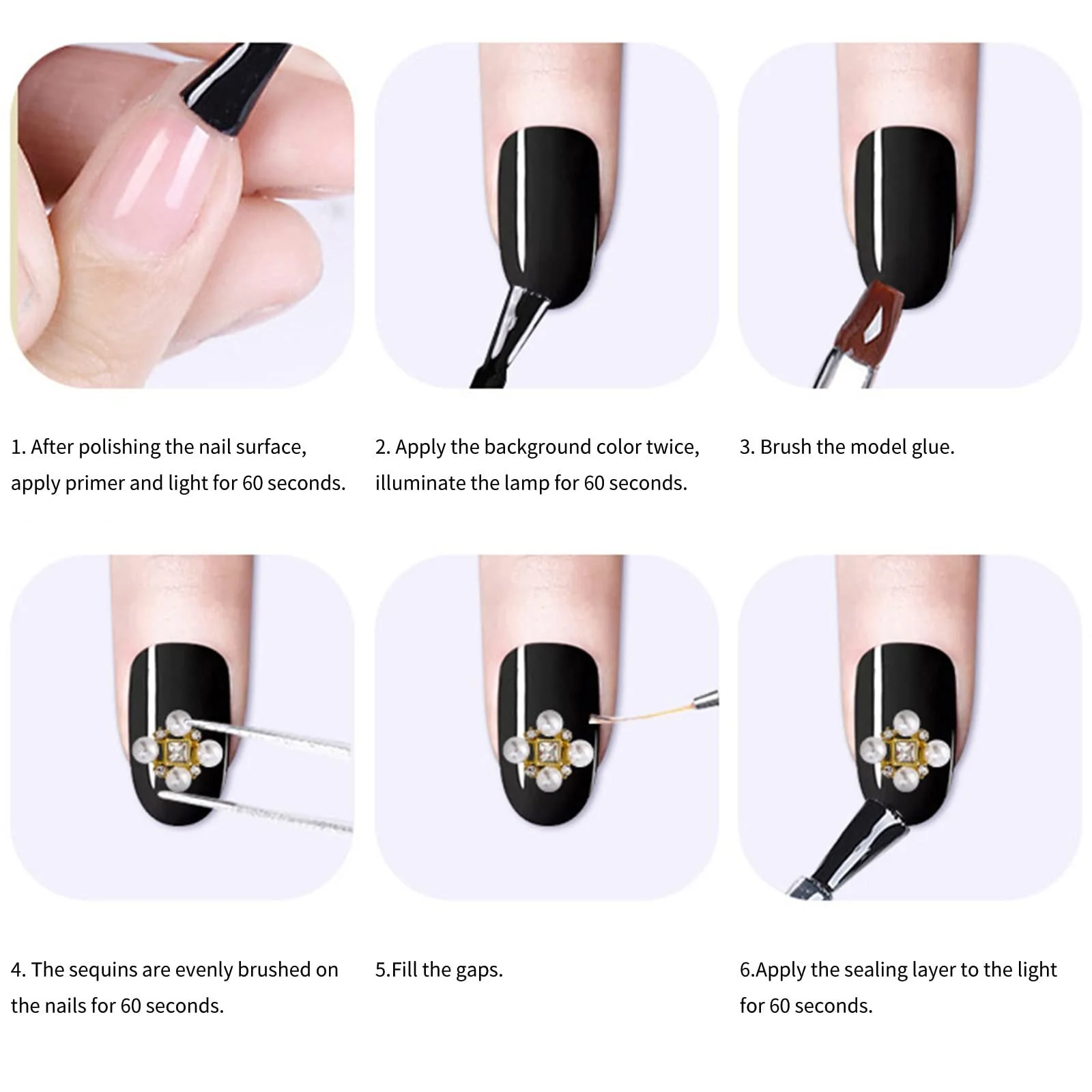 1. After polishing the nail surface, apply primer and light for 60 seconds.

2. Apply the background color twice, illuminate the lamp for 60 seconds.

3. Brush the model glue.

4. The sequins are evenly brushed on the nails for 60 seconds.

5.Fill the gaps.

6.Apply the sealing layer to the light for 60 seconds.