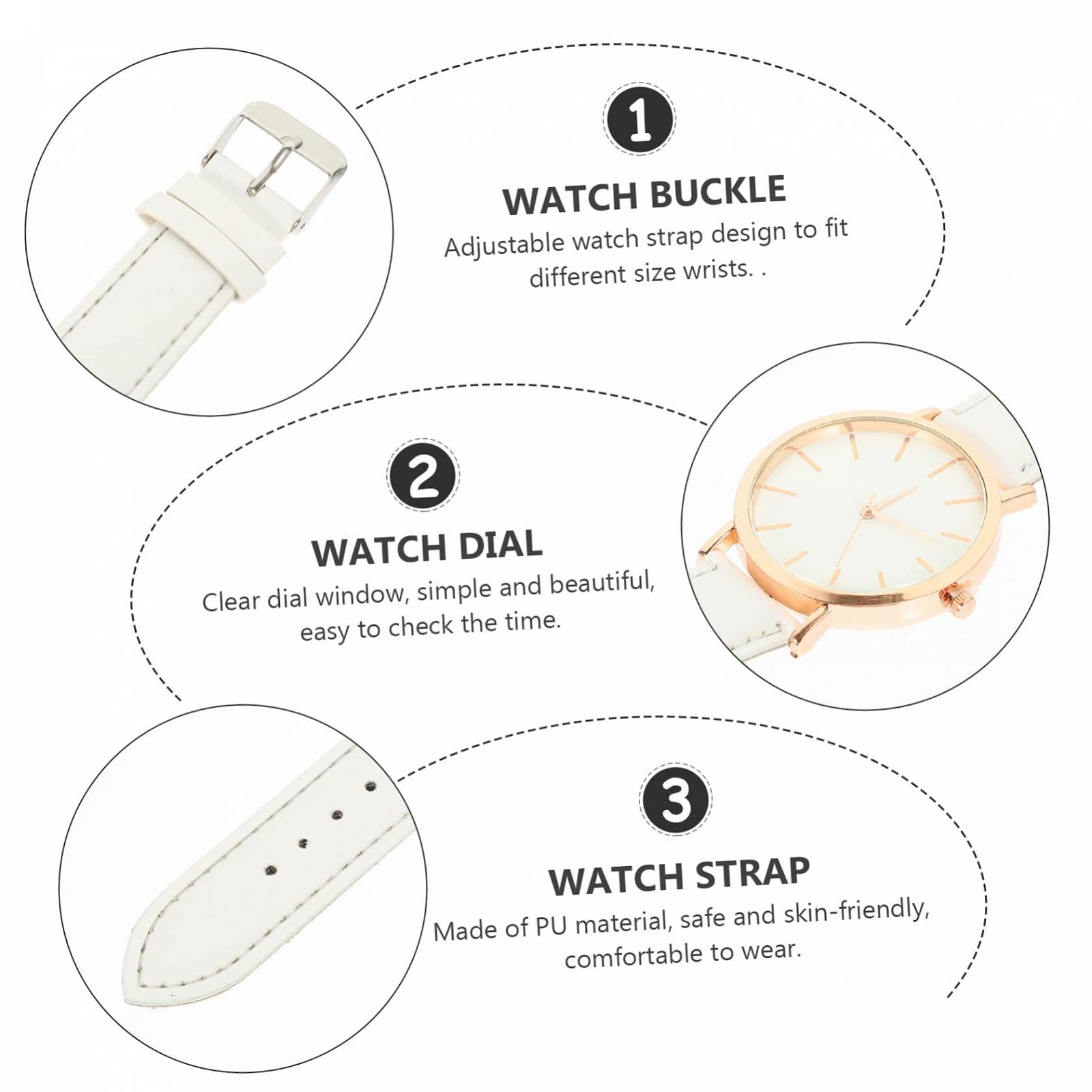 1

WATCH BUCKLE

Adjustable watch strap design to fit different size wrists. .

2

WATCH DIAL

Clear dial window, simple and beautiful, easy to check the time.

3

WATCH STRAP

Made of PU material, safe and skin-friendly, comfortable to wear.