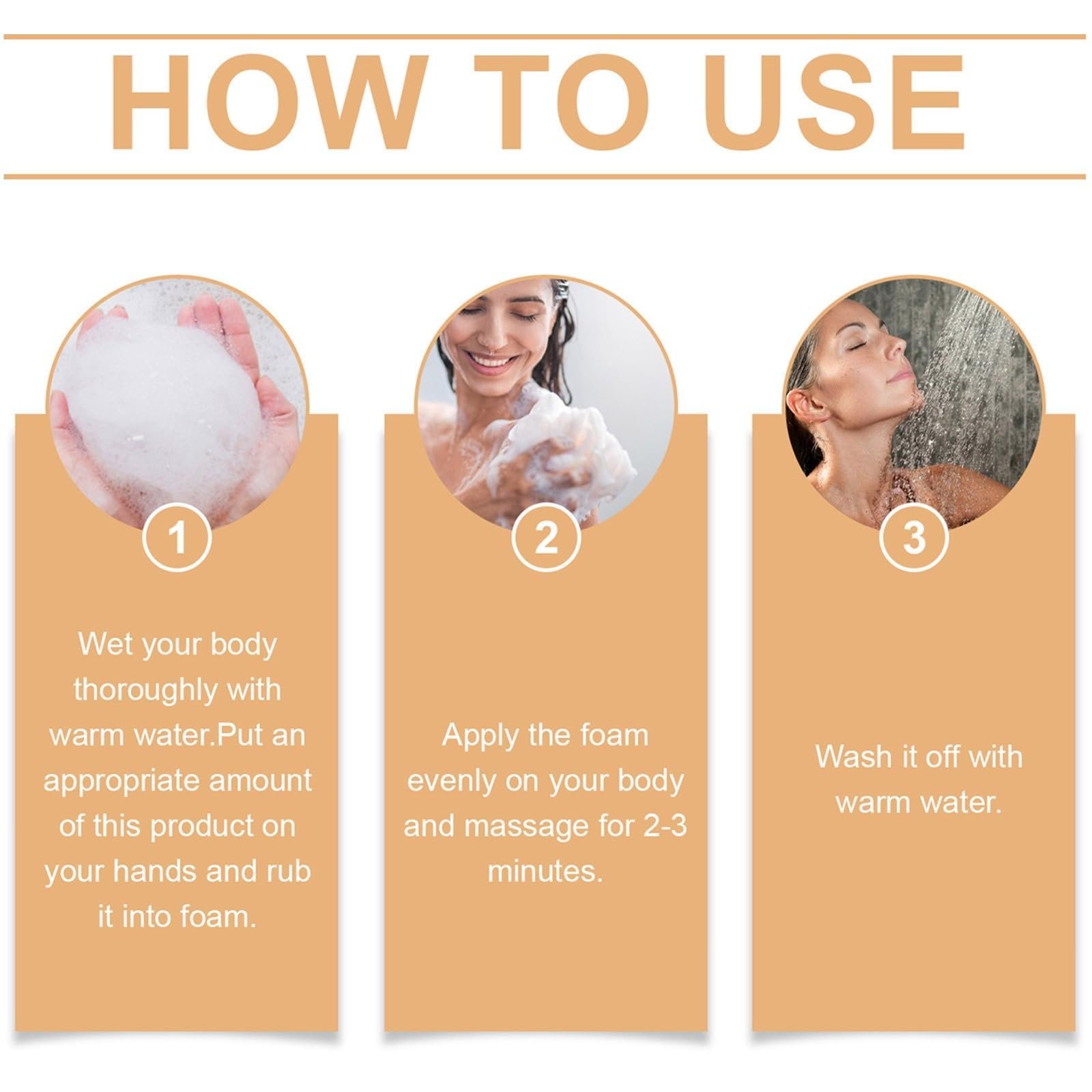 HOW TO USE

1

Wet your body thoroughly with warm water.Put an appropriate amount of this product on your hands and rub it into foam.

2

Apply the foam evenly on your body and massage for 2-3 minutes.

3

Wash it off with warm water.