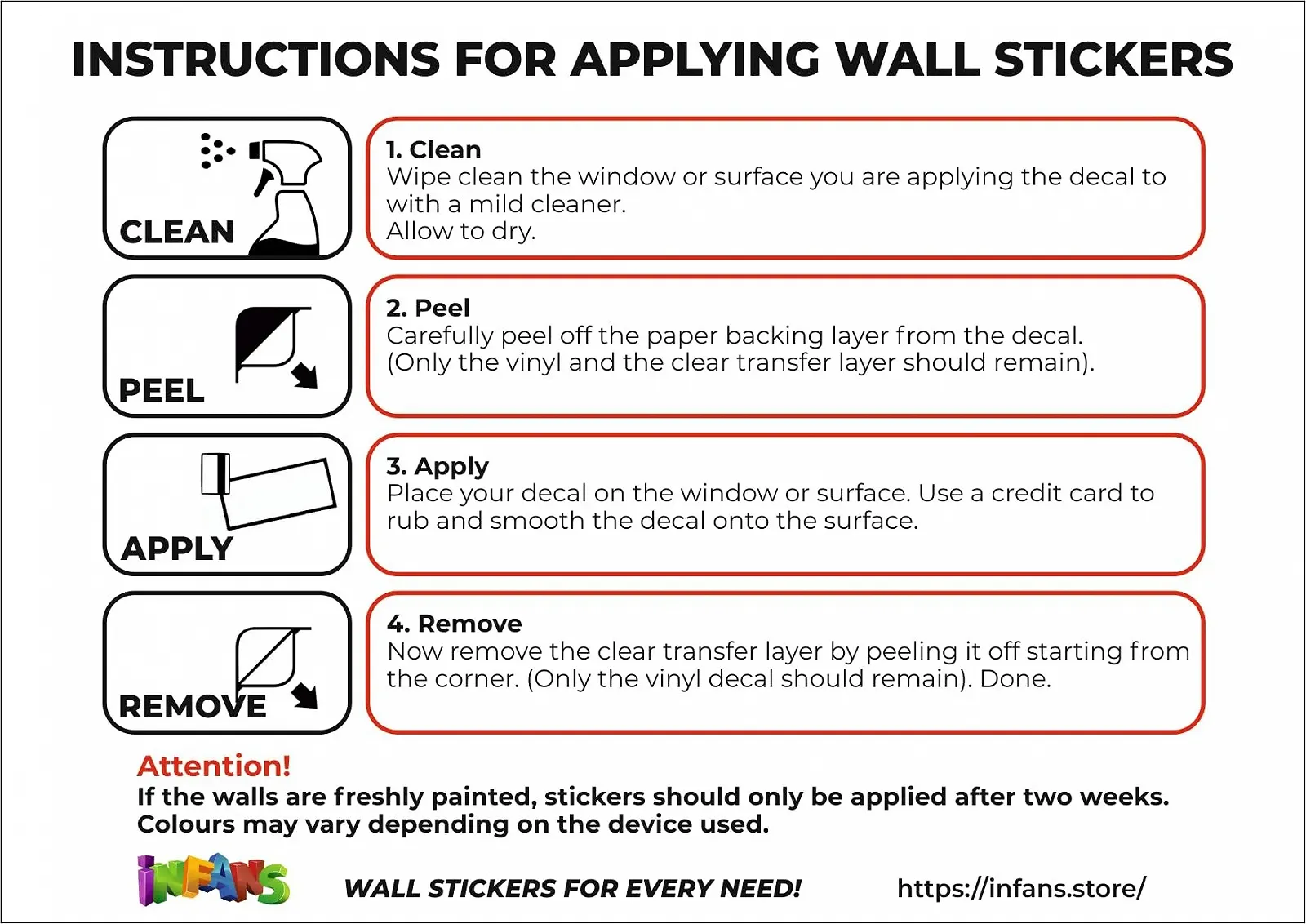 INSTRUCTIONS FOR APPLYING WALL STICKERS

CLEAN

1. Clean
Wipe clean the window or surface you are applying the decal to with a mild cleaner.
Allow to dry.

PEEL

2. Peel
Carefully peel off the paper backing layer from the decal.
(Only the vinyl and the clear transfer layer should remain).

APPLY

3. Apply
Place your decal on the window or surface. Use a credit card to rub and smooth the decal onto the surface.

REMOVE

4. Remove
Now remove the clear transfer layer by peeling it off starting from the corner. (Only the vinyl decal should remain). Done.

Attention!
If the walls are freshly painted, stickers should only be applied after two weeks.
Colours may vary depending on the device used.

INFANS

WALL STICKERS FOR EVERY NEED!

https://infans.store/