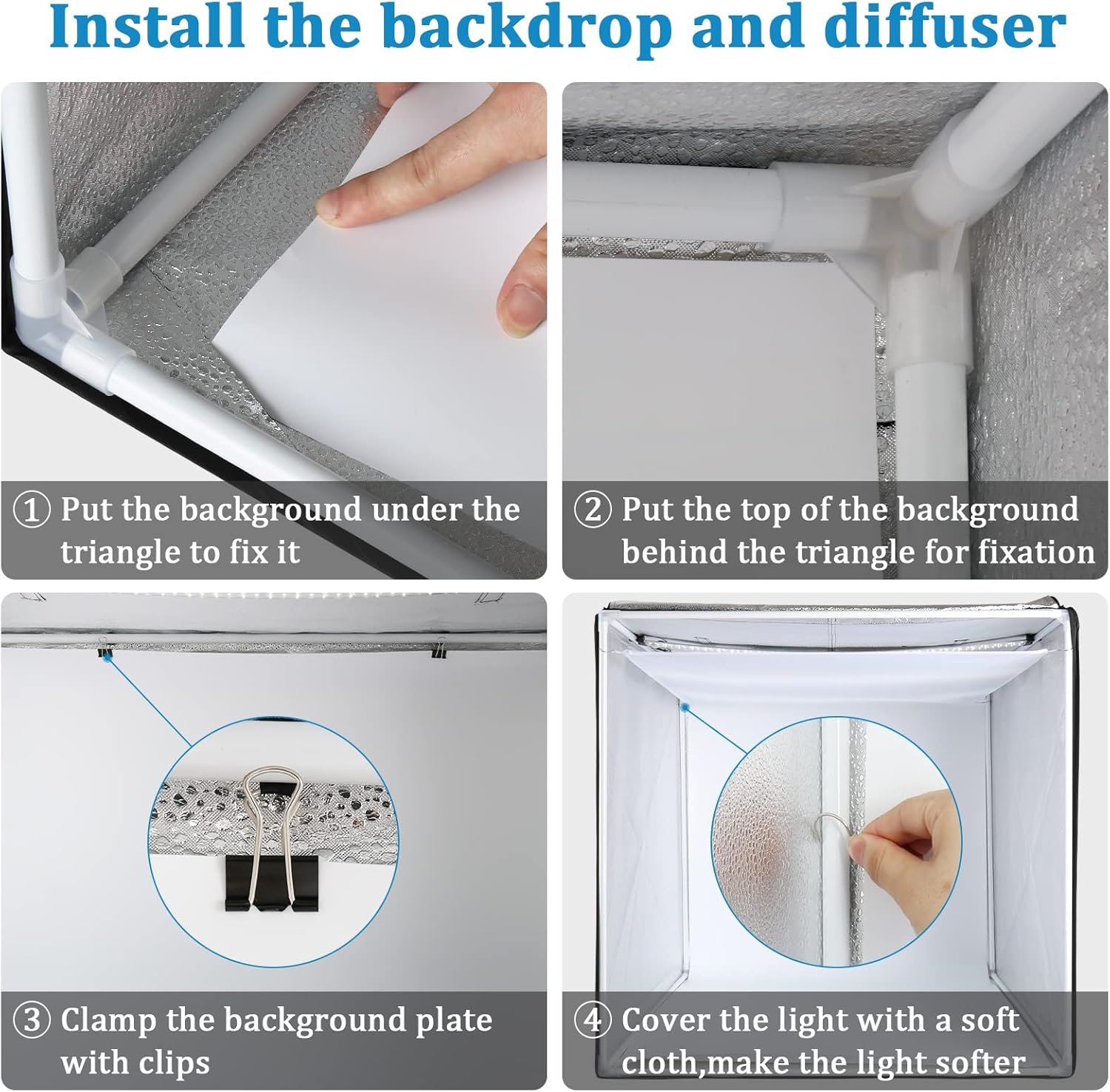 Install the backdrop and diffuser

① Put the background under the triangle to fix it

② Put the top of the background behind the triangle for fixation

③ Clamp the background plate with clips

④ Cover the light with a soft cloth,make the light softer