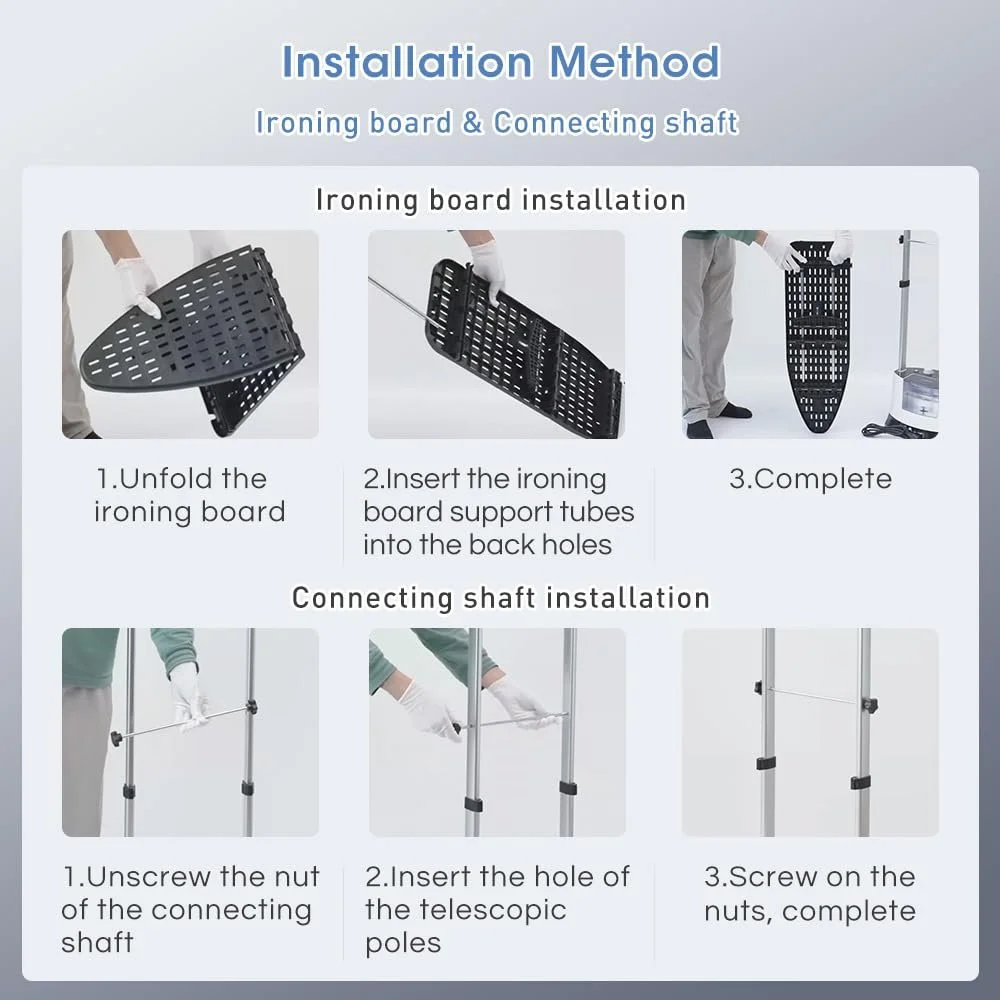 Installation Method

Ironing board & Connecting shaft

Ironing board installation

1.Unfold the ironing board

2.Insert the ironing board support tubes into the back holes

3.Complete

Connecting shaft installation

1.Unscrew the nut of the connecting shaft

2.Insert the hole of the telescopic poles

3.Screw on the nuts, complete