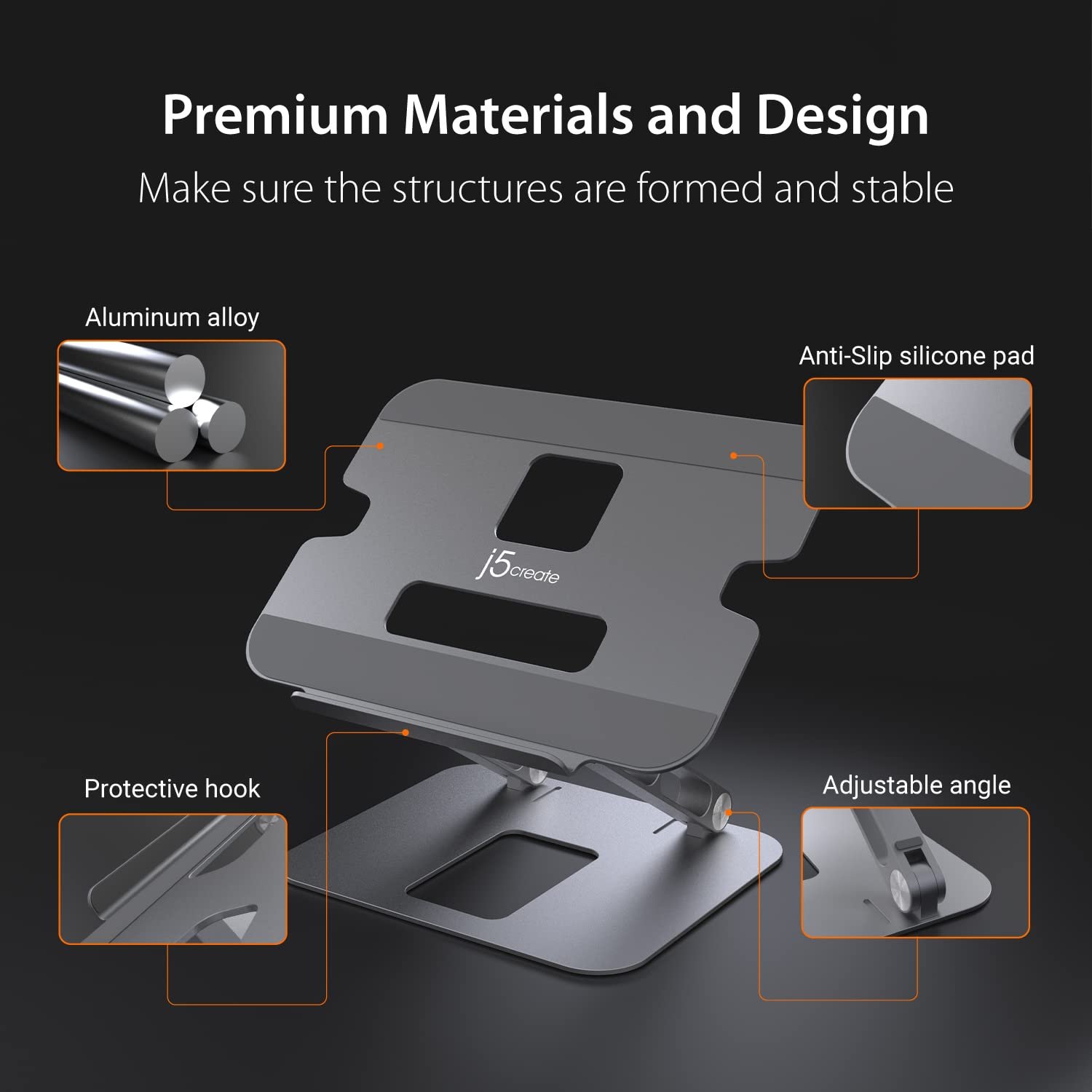 Premium Materials and Design

Make sure the structures are formed and stable

Aluminum alloy

Anti-Slip silicone pad

j5create

Protective hook

Adjustable angle