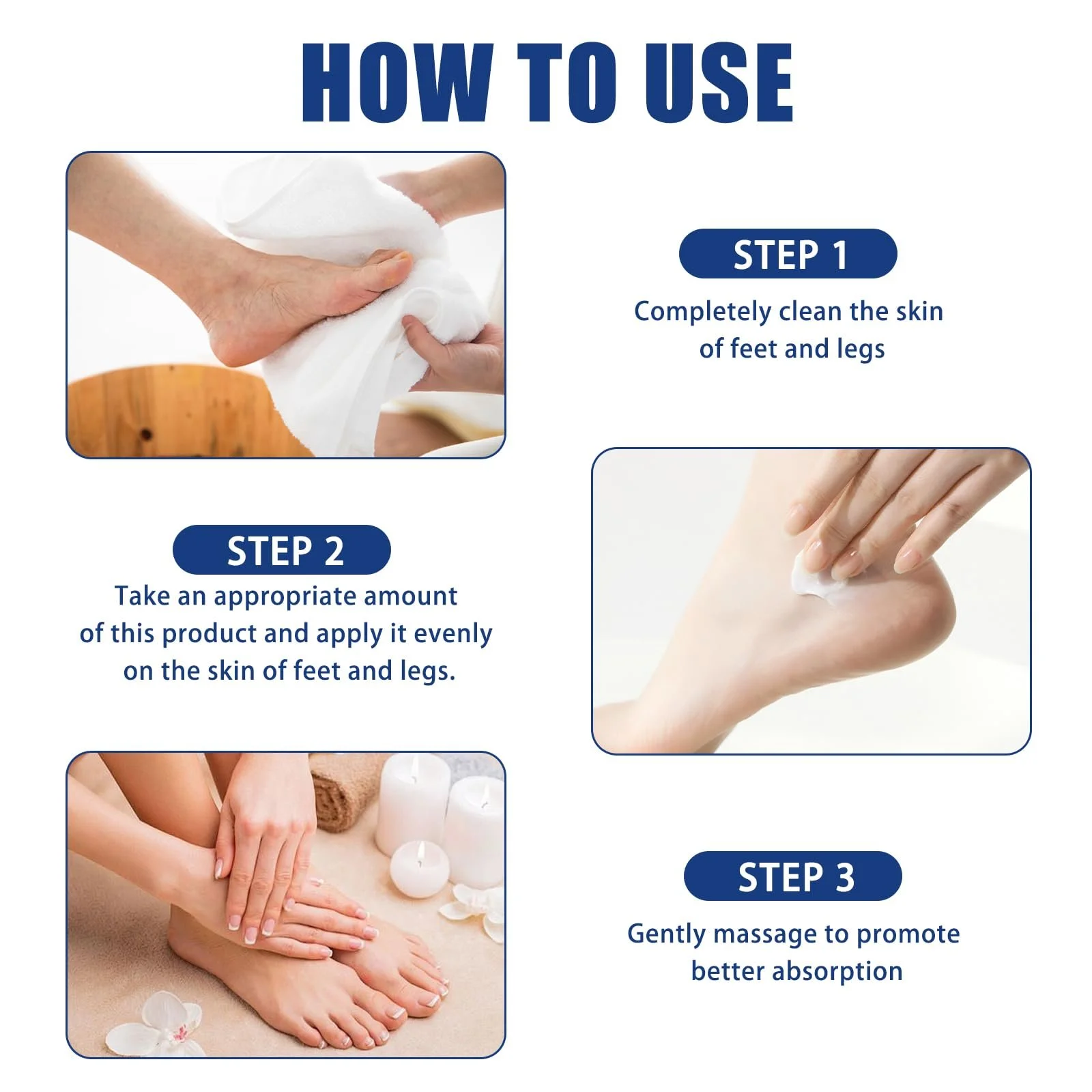 HOW TO USE

STEP 1

Completely clean the skin of feet and legs

STEP 2

Take an appropriate amount of this product and apply it evenly on the skin of feet and legs.

STEP 3

Gently massage to promote better absorption