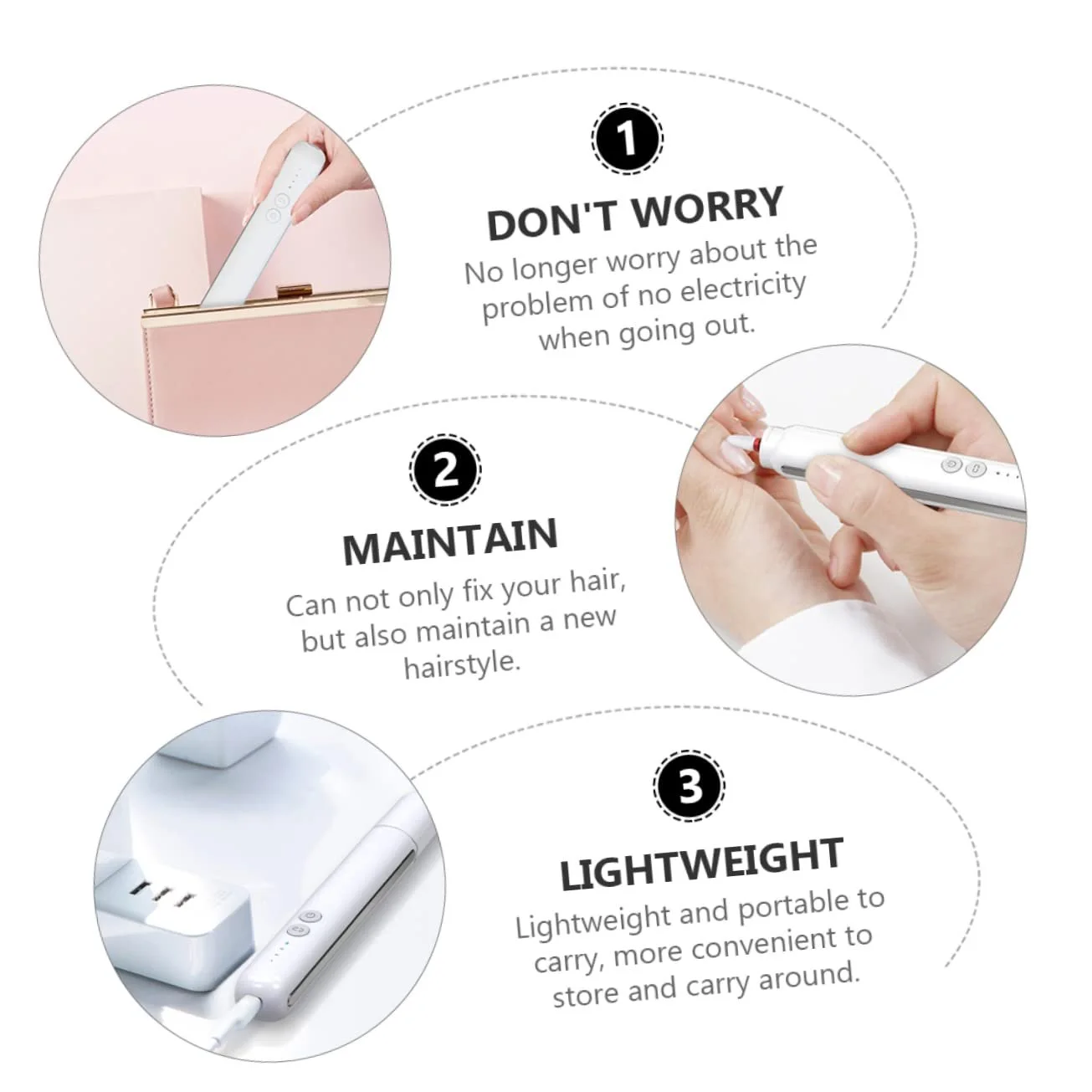 1

DON'T WORRY

No longer worry about the problem of no electricity when going out.

2

MAINTAIN

Can not only fix your hair, but also maintain a new hairstyle.

3

LIGHTWEIGHT

Lightweight and portable to carry, more convenient to store and carry around.