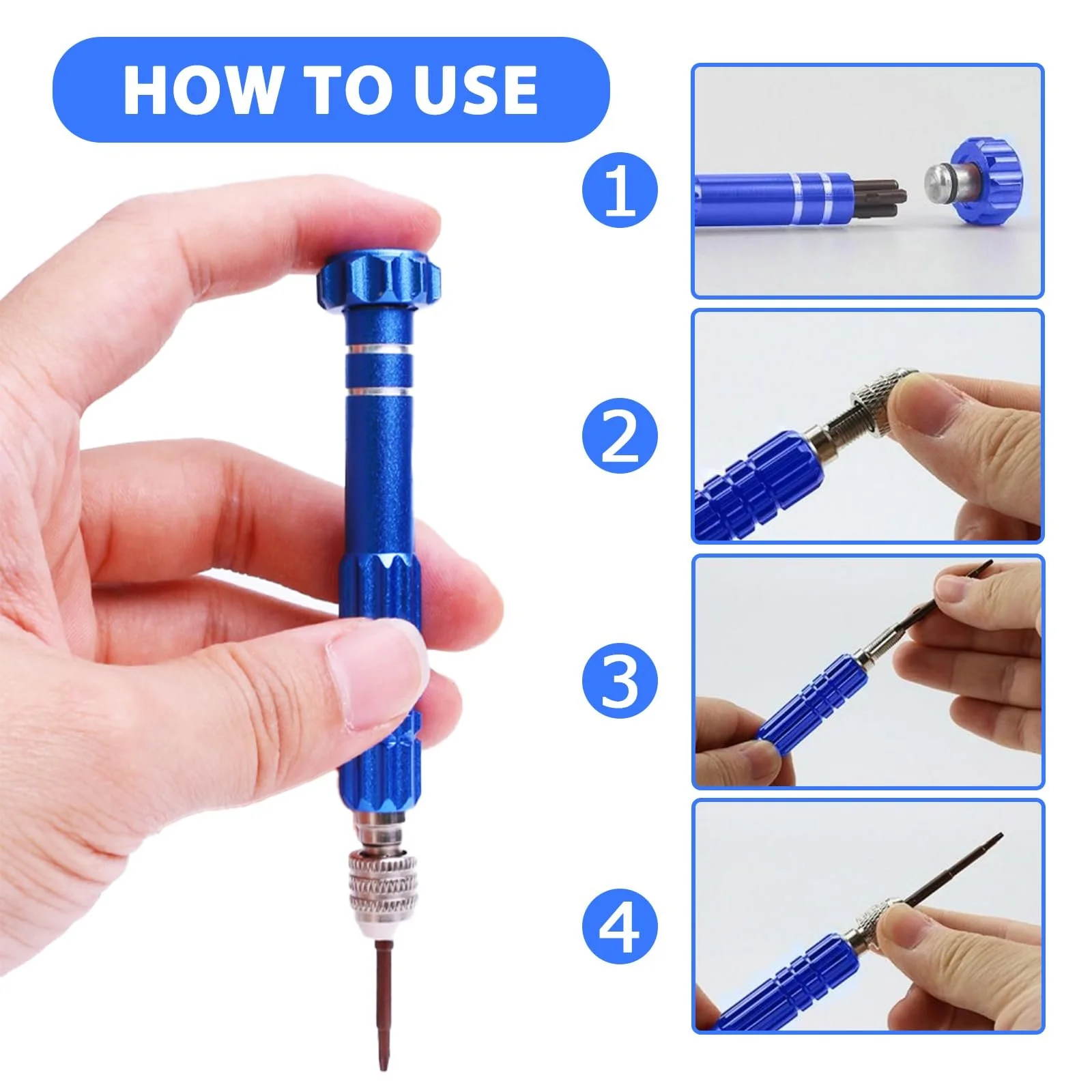 HOW TO USE

1

2

3

4