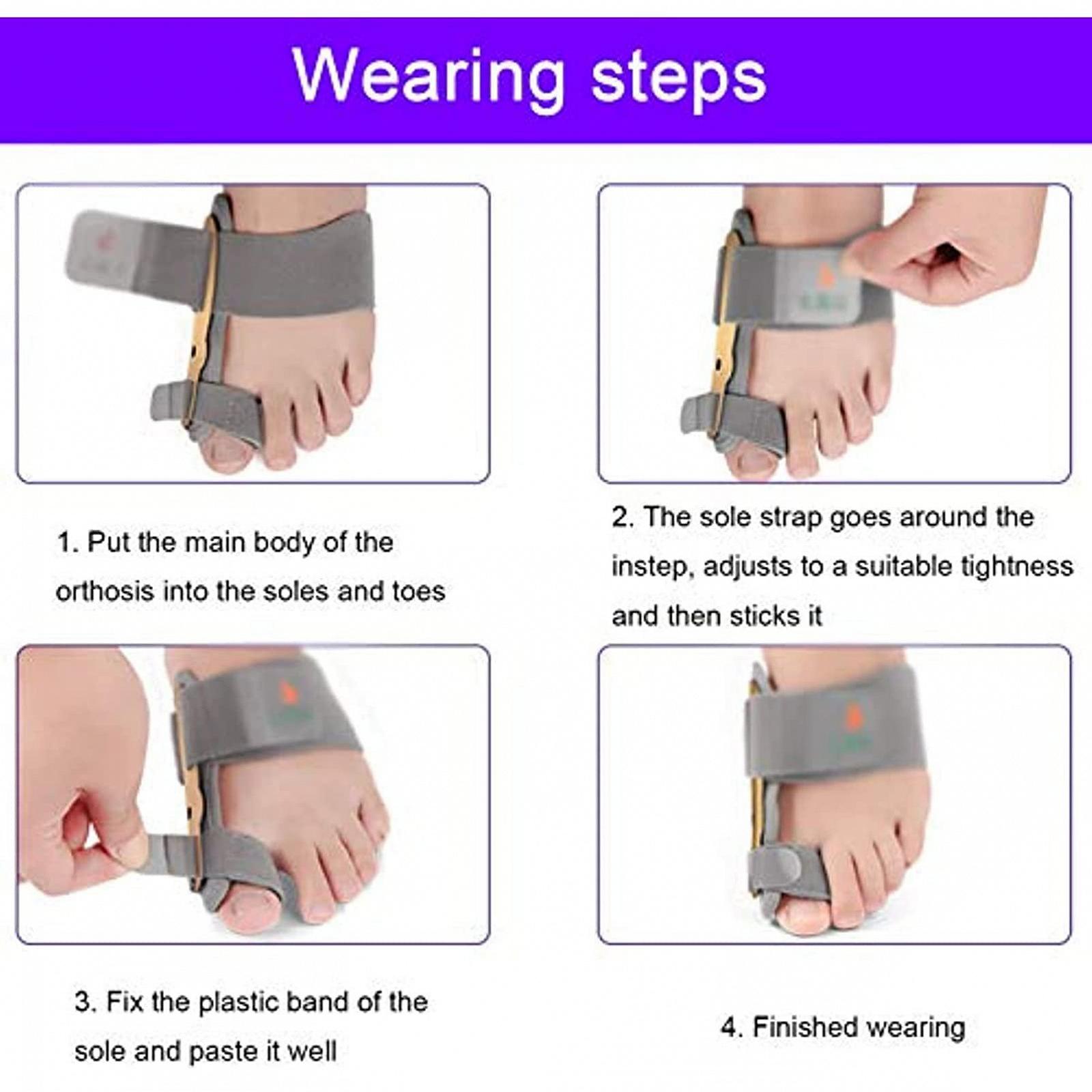 Wearing steps

1. Put the main body of the orthosis into the soles and toes

2. The sole strap goes around the instep, adjusts to a suitable tightness and then sticks it

3. Fix the plastic band of the sole and paste it well

4. Finished wearing