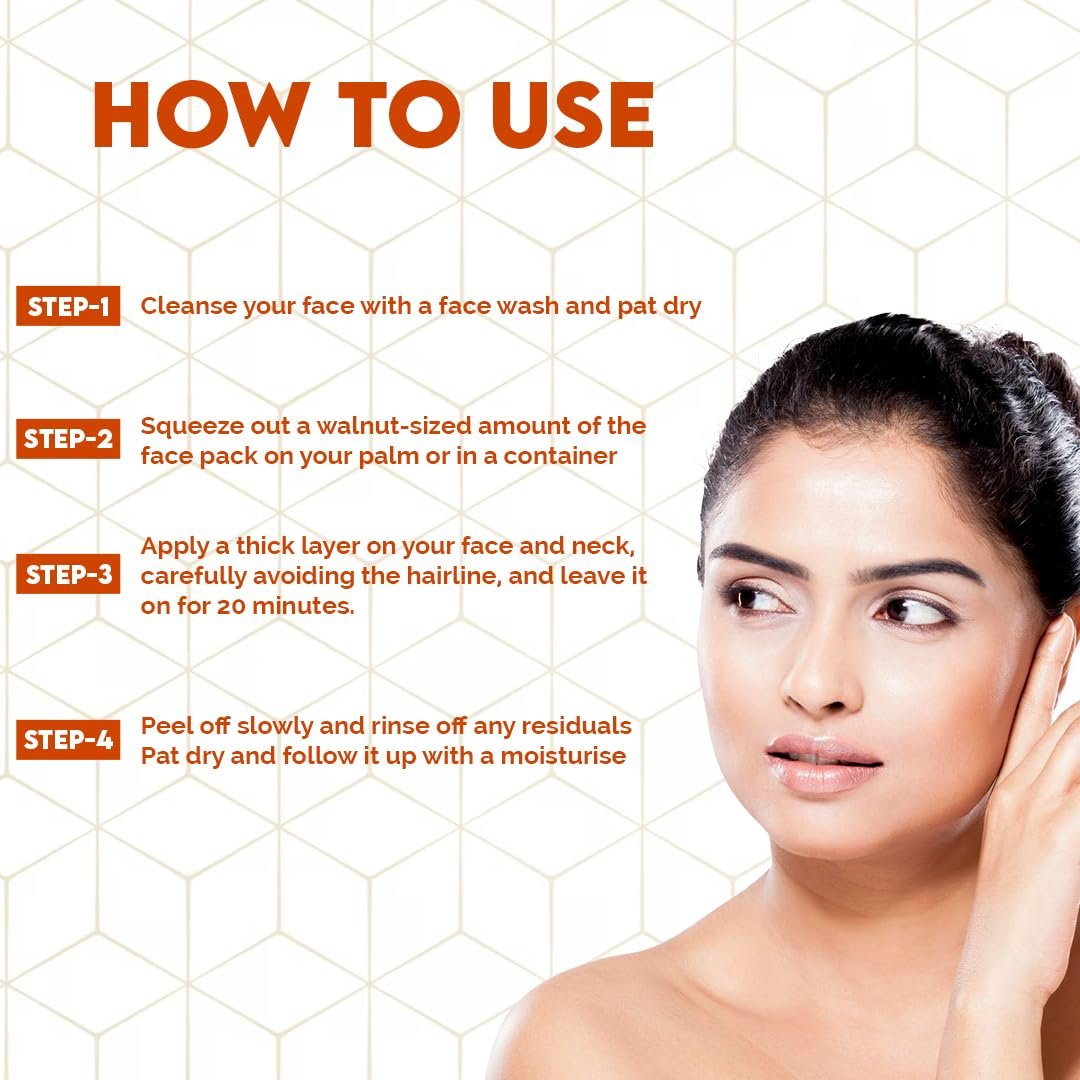 HOW TO USE

STEP-1 Cleanse your face with a face wash and pat dry

STEP-2 Squeeze out a walnut-sized amount of the face pack on your palm or in a container

STEP-3 Apply a thick layer on your face and neck, carefully avoiding the hairline, and leave it on for 20 minutes.

STEP-4 Peel off slowly and rinse off any residuals
Pat dry and follow it up with a moisturise