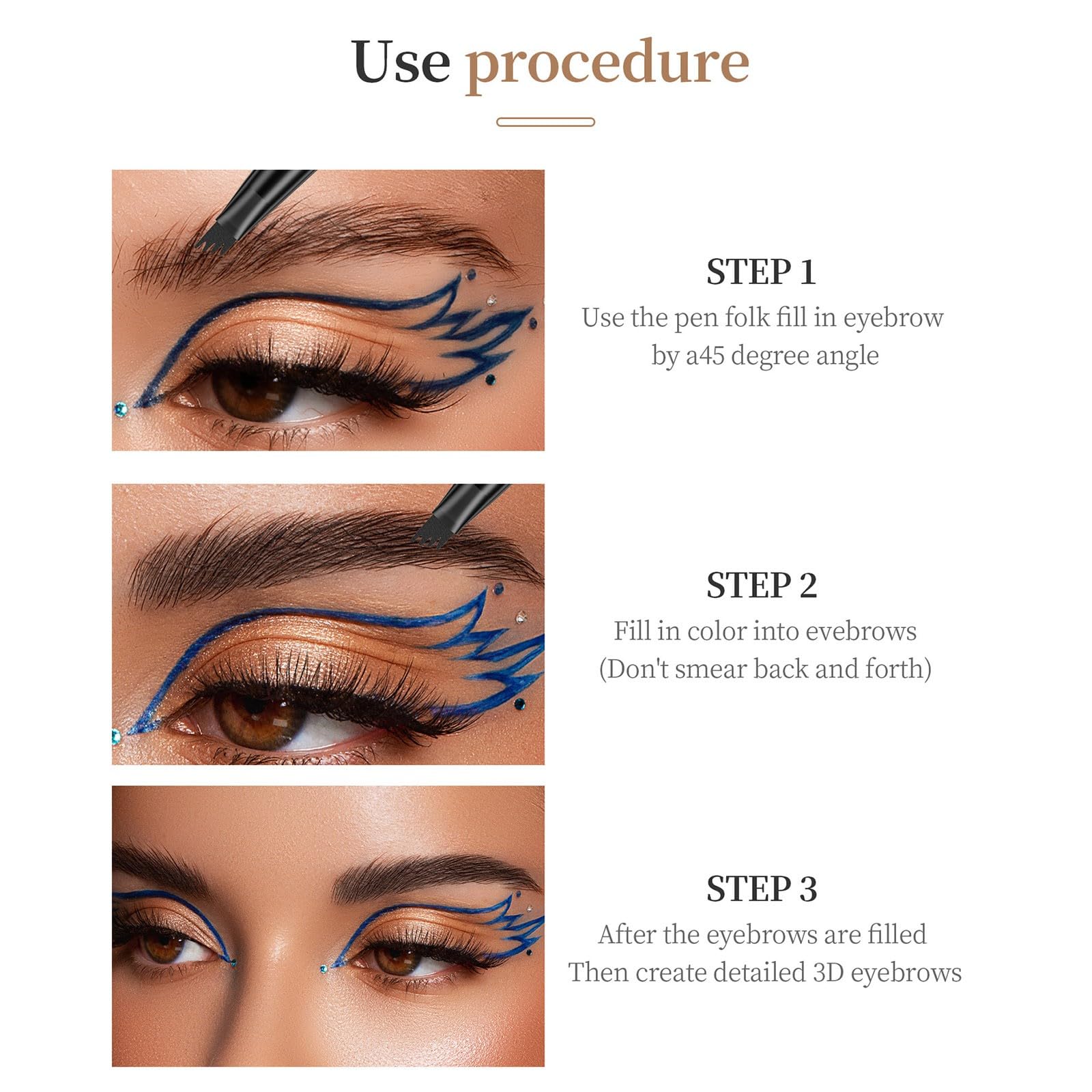 Use procedure

STEP 1
Use the pen folk fill in eyebrow by a45 degree angle

STEP 2
Fill in color into evebrows (Don't smear back and forth)

STEP 3
After the eyebrows are filled Then create detailed 3D eyebrows