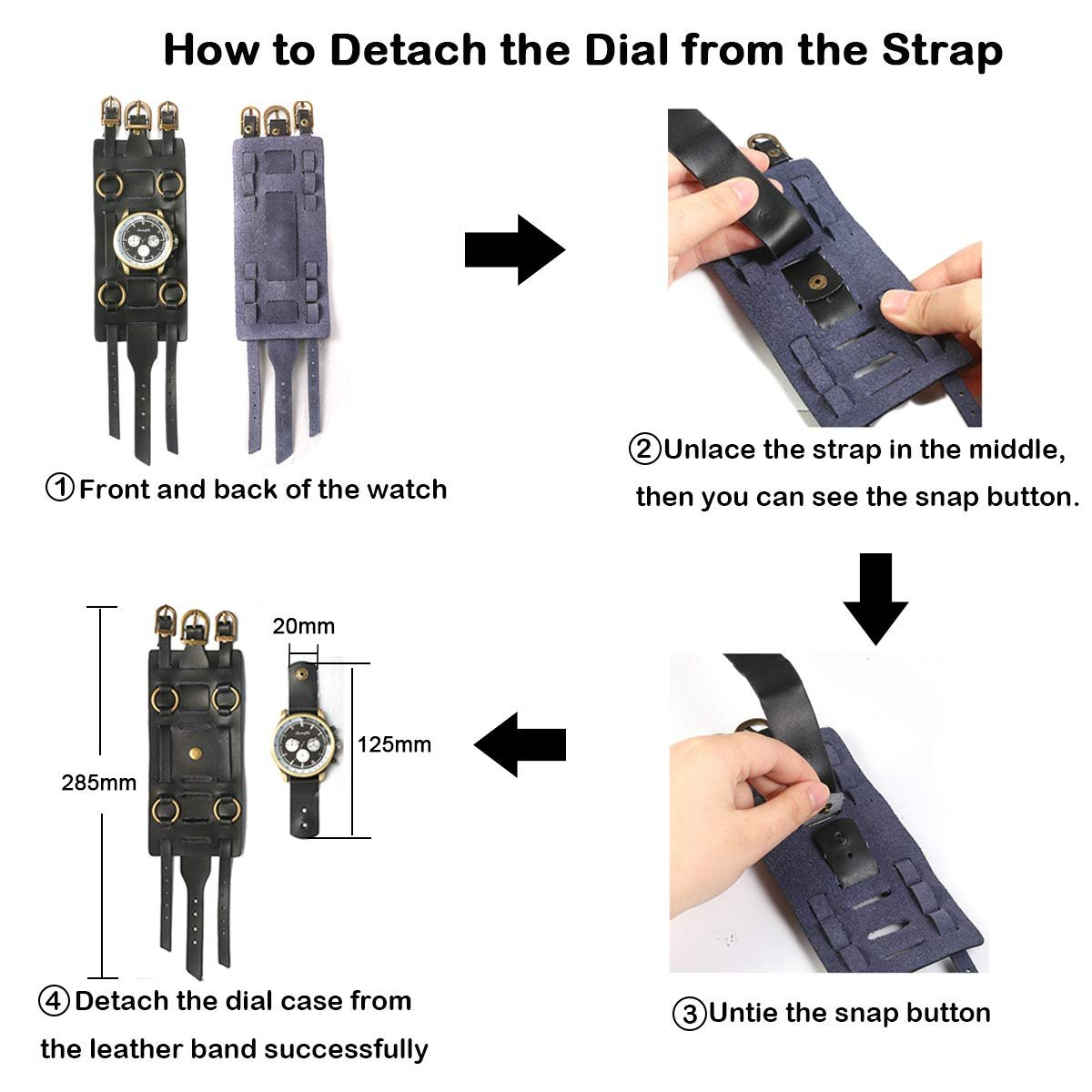 How to Detach the Dial from the Strap

①Front and back of the watch

②Unlace the strap in the middle, then you can see the snap button.

③Untie the snap button

20mm

125mm

285mm

④Detach the dial case from the leather band successfully