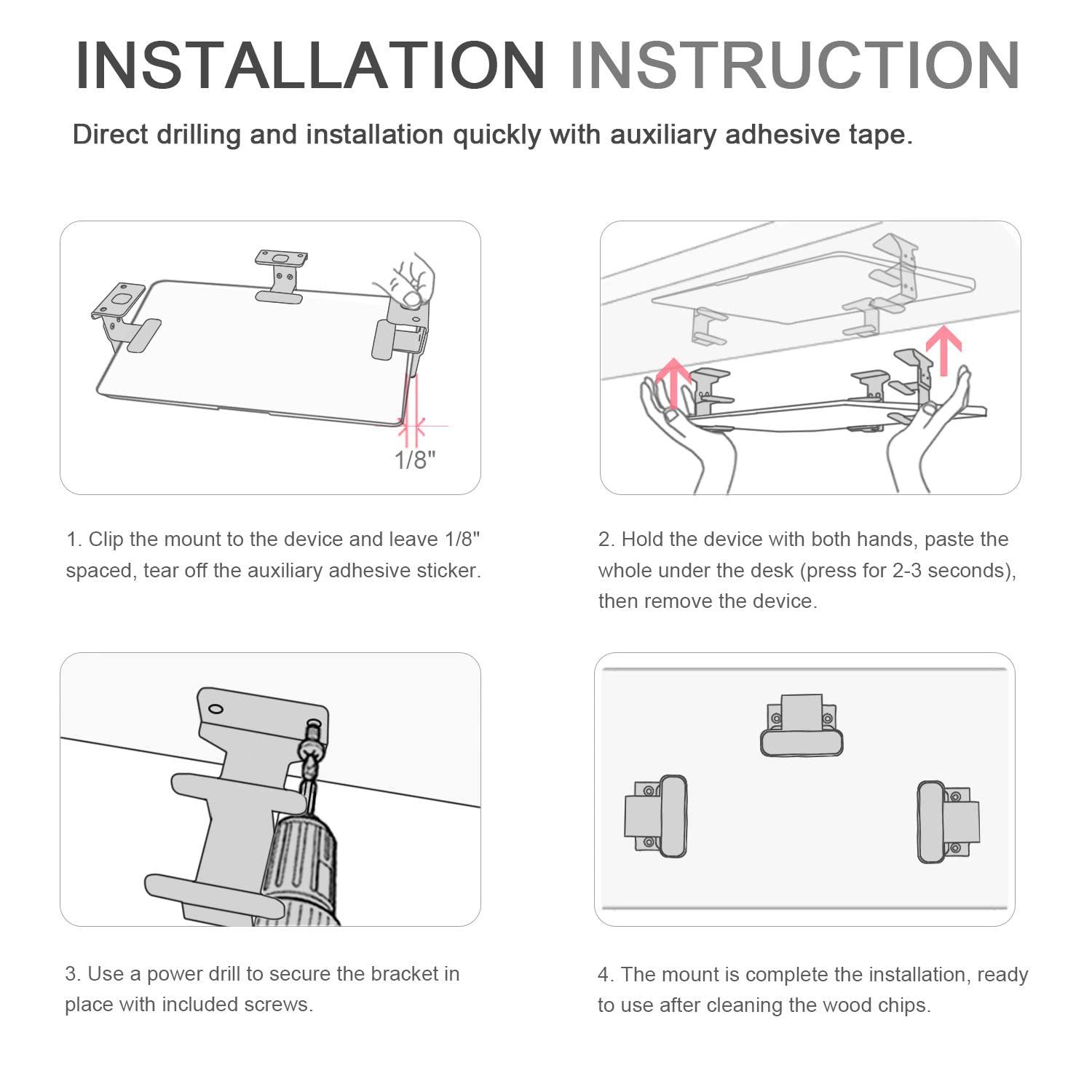 INSTALLATION INSTRUCTION

Direct drilling and installation quickly with auxiliary adhesive tape.

1/8"

1. Clip the mount to the device and leave 1/8" spaced, tear off the auxiliary adhesive sticker.

2. Hold the device with both hands, paste the whole under the desk (press for 2-3 seconds), then remove the device.

3. Use a power drill to secure the bracket in place with included screws.

4. The mount is complete the installation, ready to use after cleaning the wood chips.