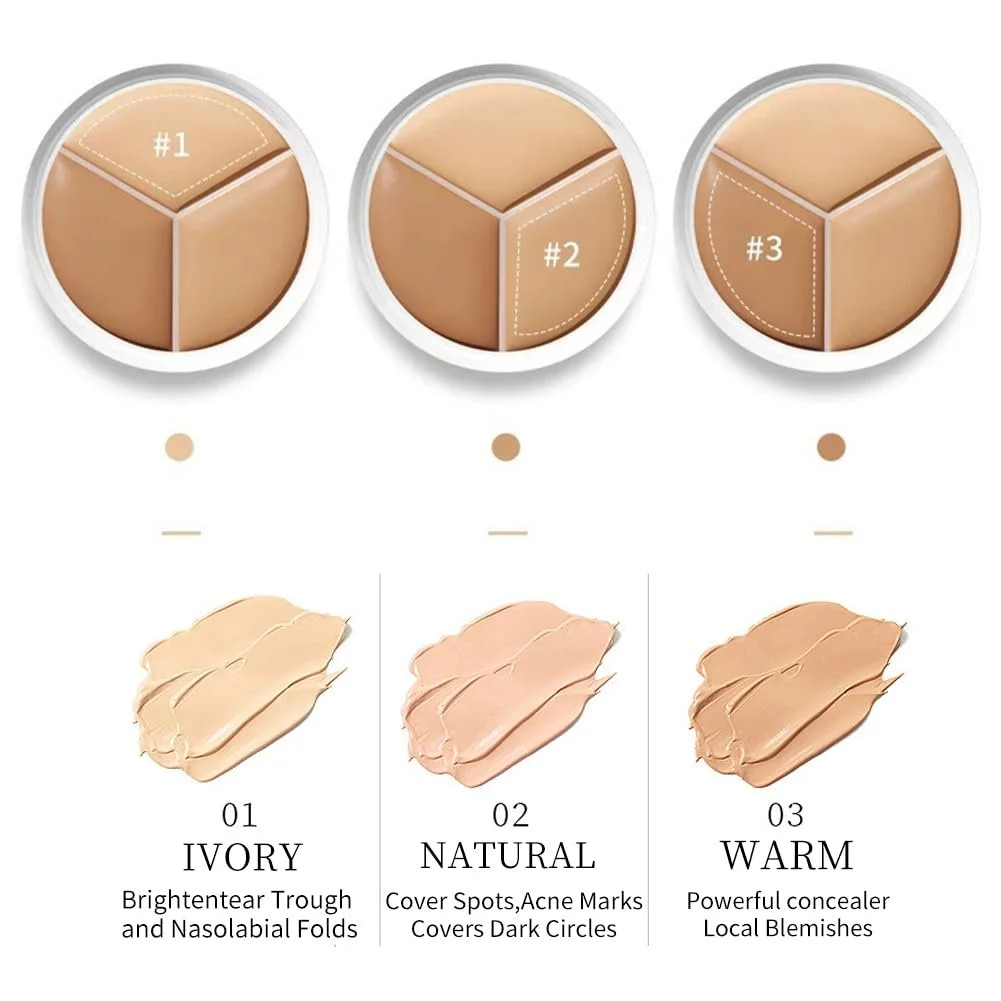 #1

#2

#3

01
IVORY
Brightentear Trough and Nasolabial Folds

02
NATURAL
Cover Spots,Acne Marks Covers Dark Circles

03
WARM
Powerful concealer Local Blemishes