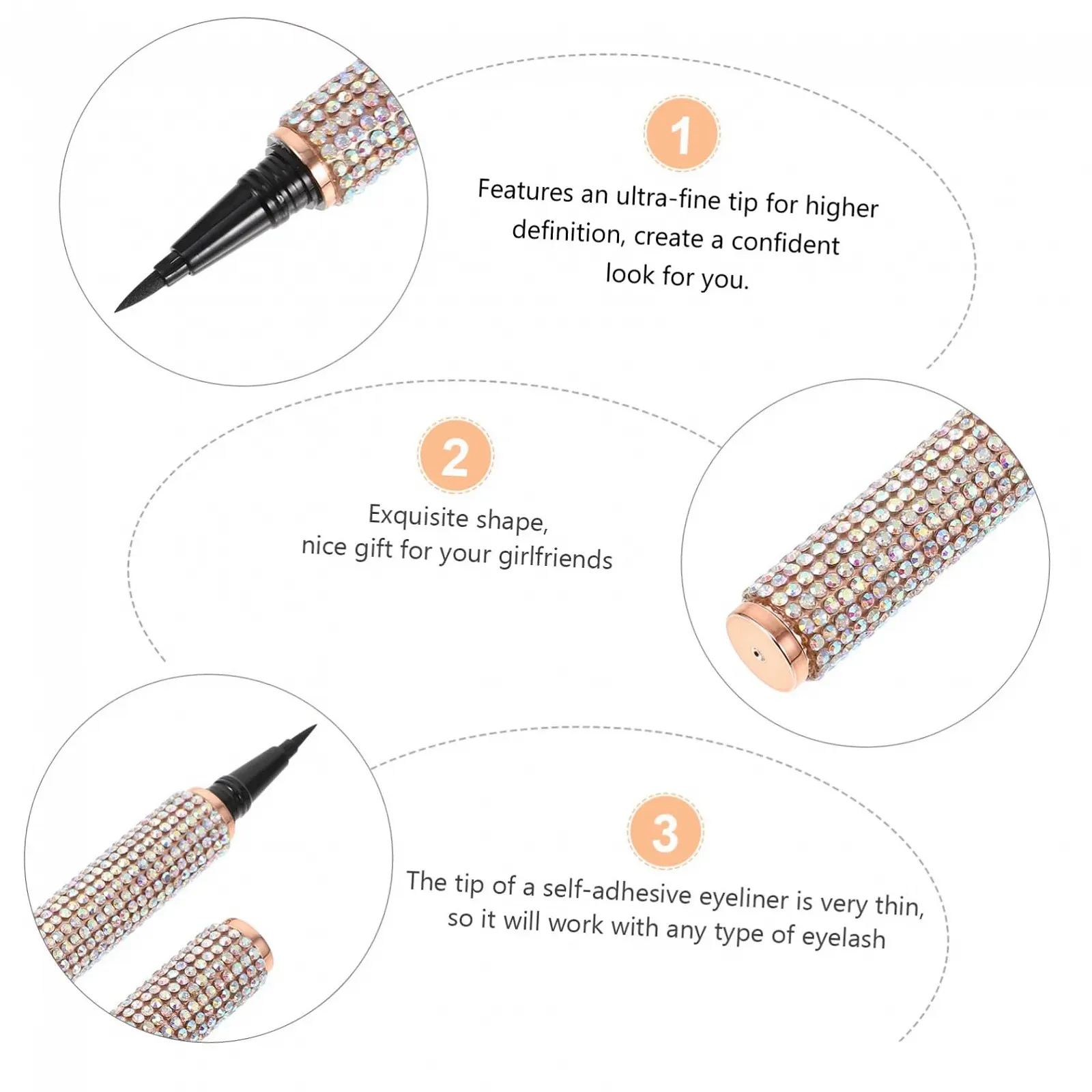 1

Features an ultra-fine tip for higher definition, create a confident look for you.

2

Exquisite shape,
nice gift for your girlfriends

3

The tip of a self-adhesive eyeliner is very thin, so it will work with any type of eyelash