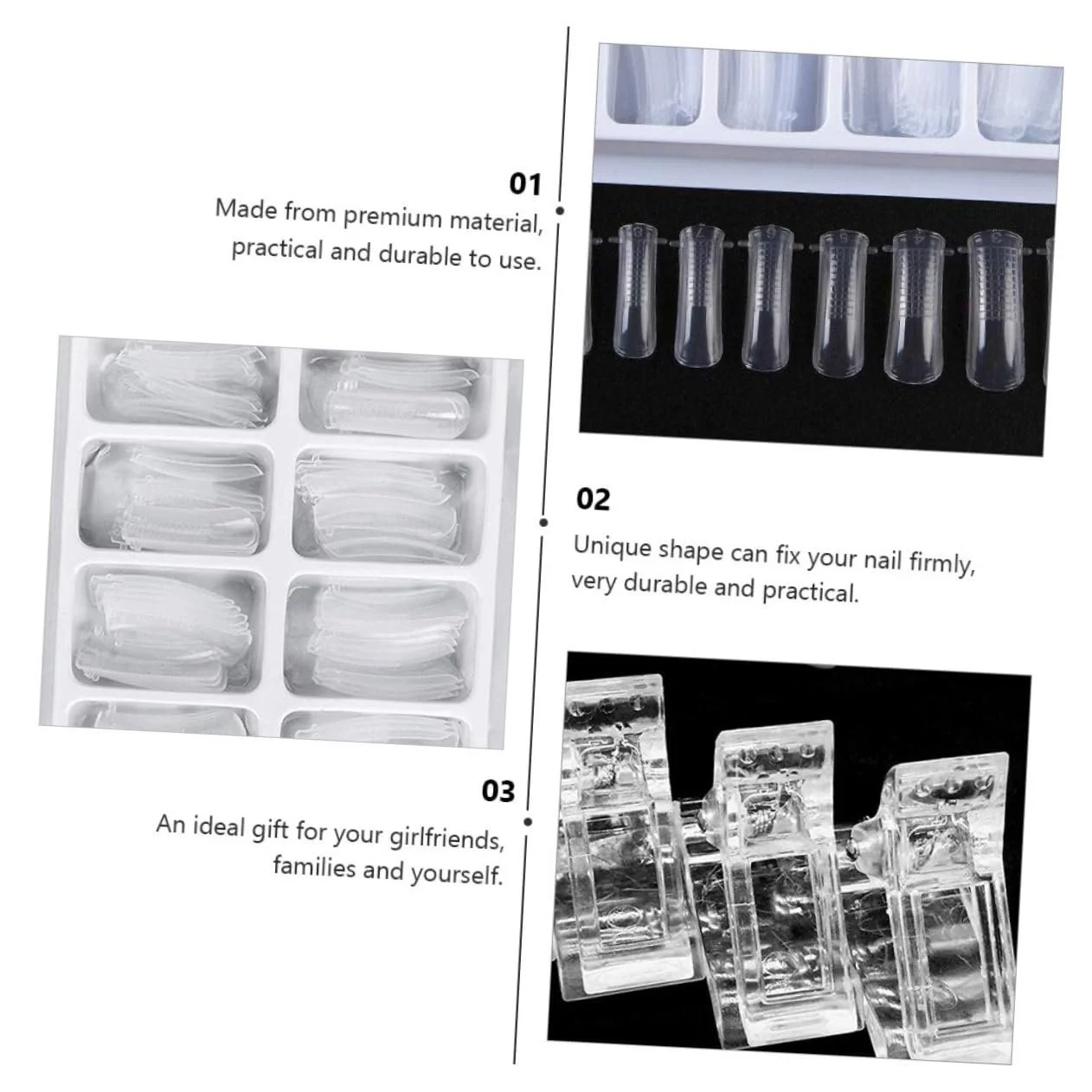 01
Made from premium material, practical and durable to use.

02
Unique shape can fix your nail firmly, very durable and practical.

03
An ideal gift for your girlfriends, families and yourself.