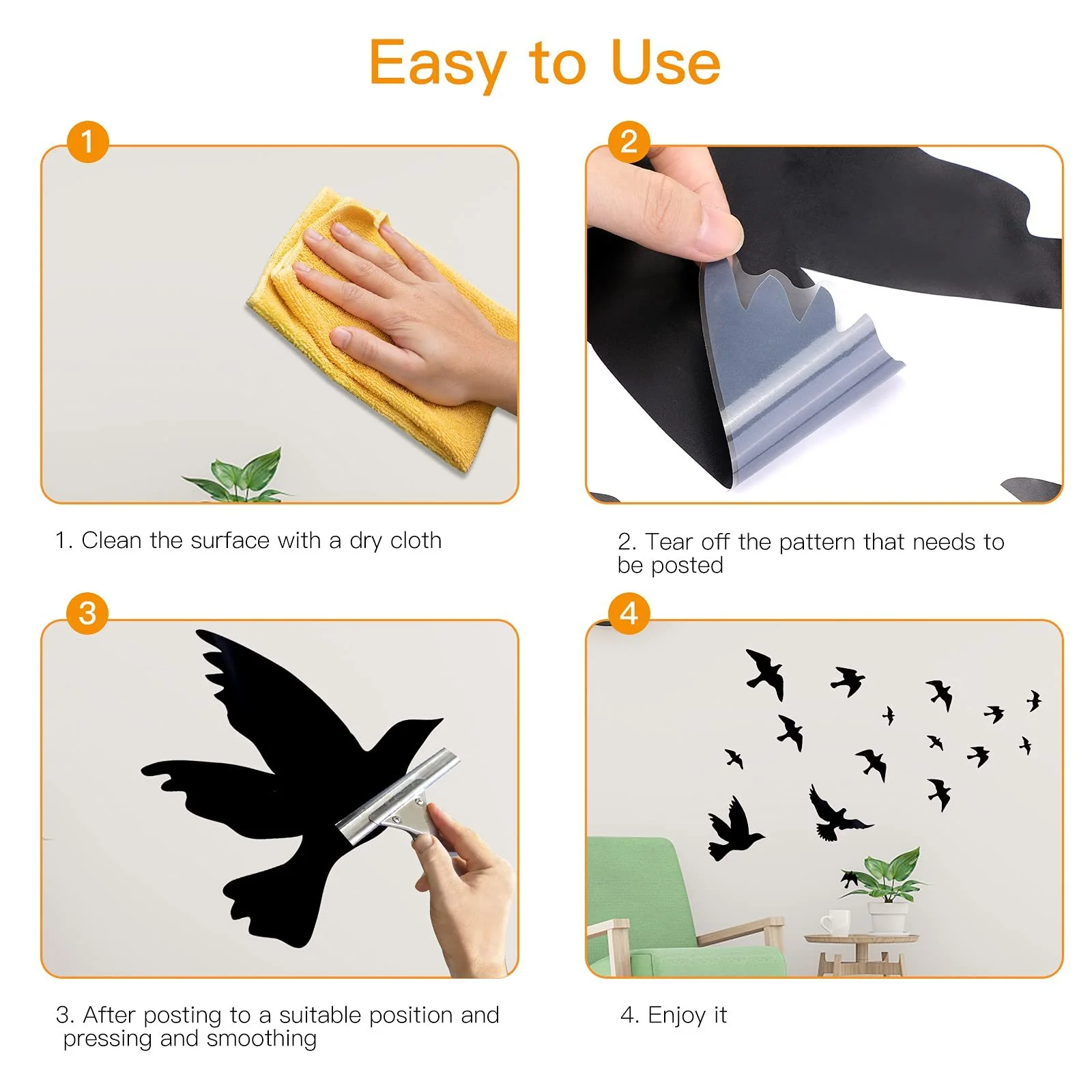 Easy to Use

1

1. Clean the surface with a dry cloth

2

2. Tear off the pattern that needs to be posted

3

3. After posting to a suitable position and pressing and smoothing

4

4. Enjoy it