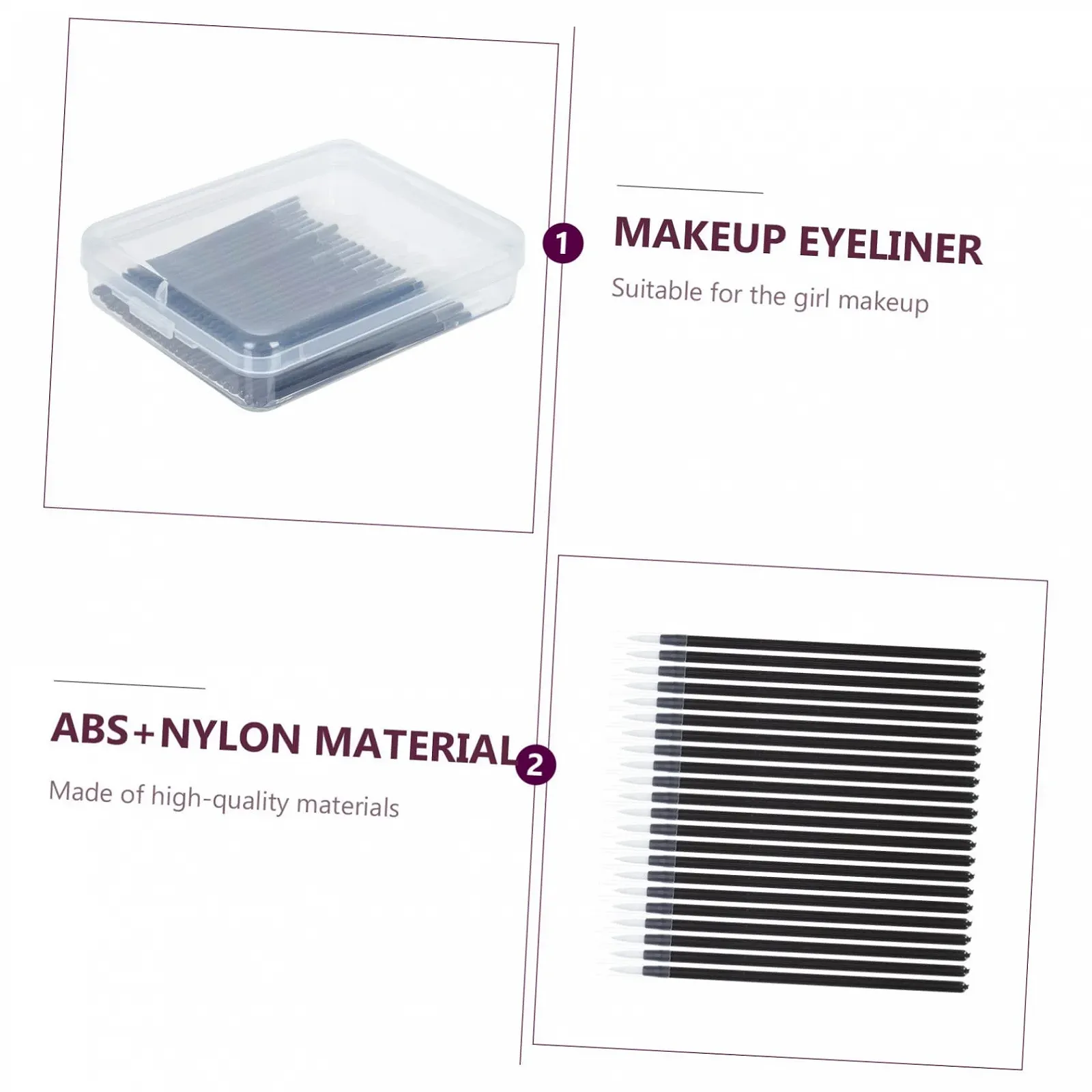 1
MAKEUP EYELINER
Suitable for the girl makeup

ABS+NYLON MATERIAL
2
Made of high-quality materials