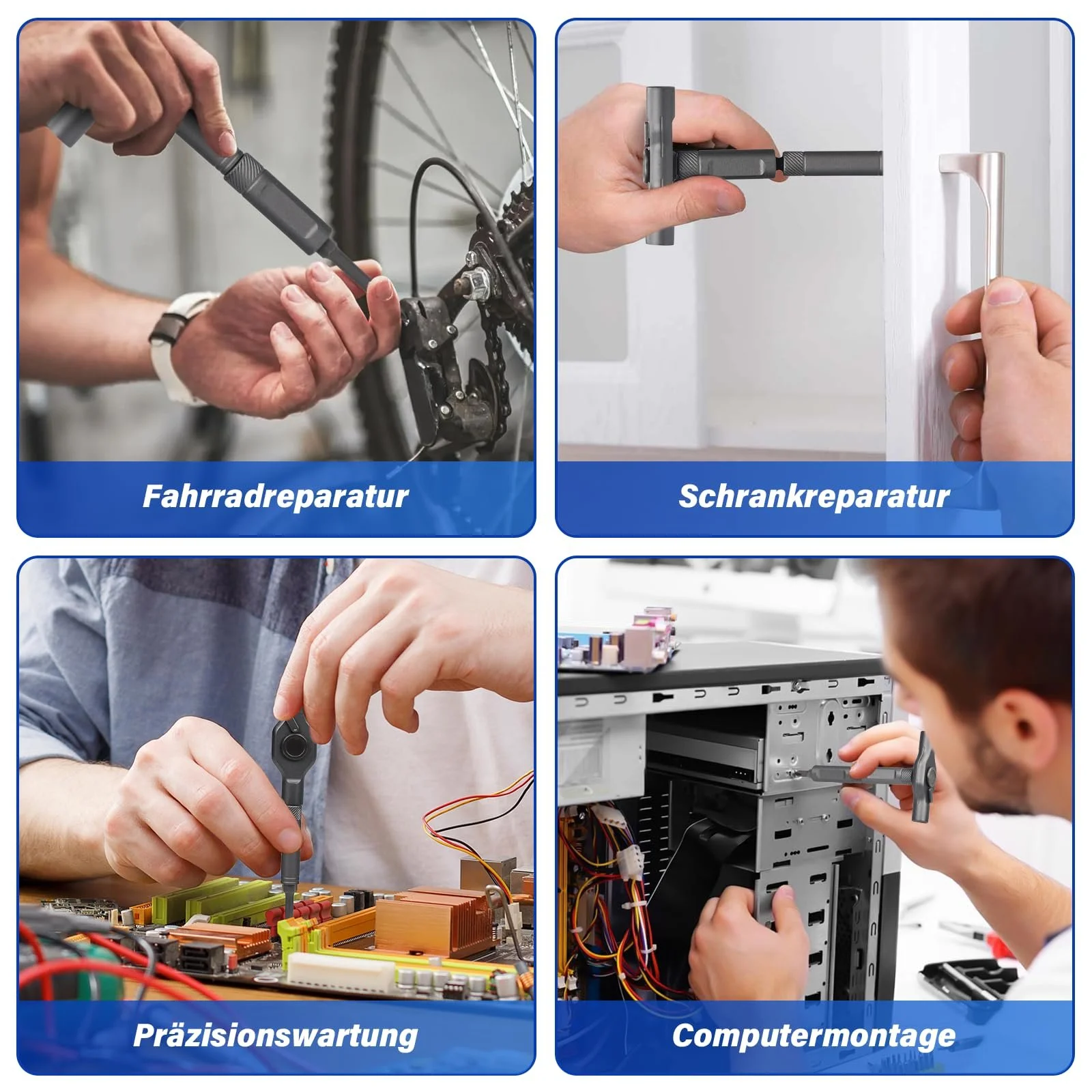 Fahrradreparatur

Schrankreparatur

Präzisionswartung

Computermontage