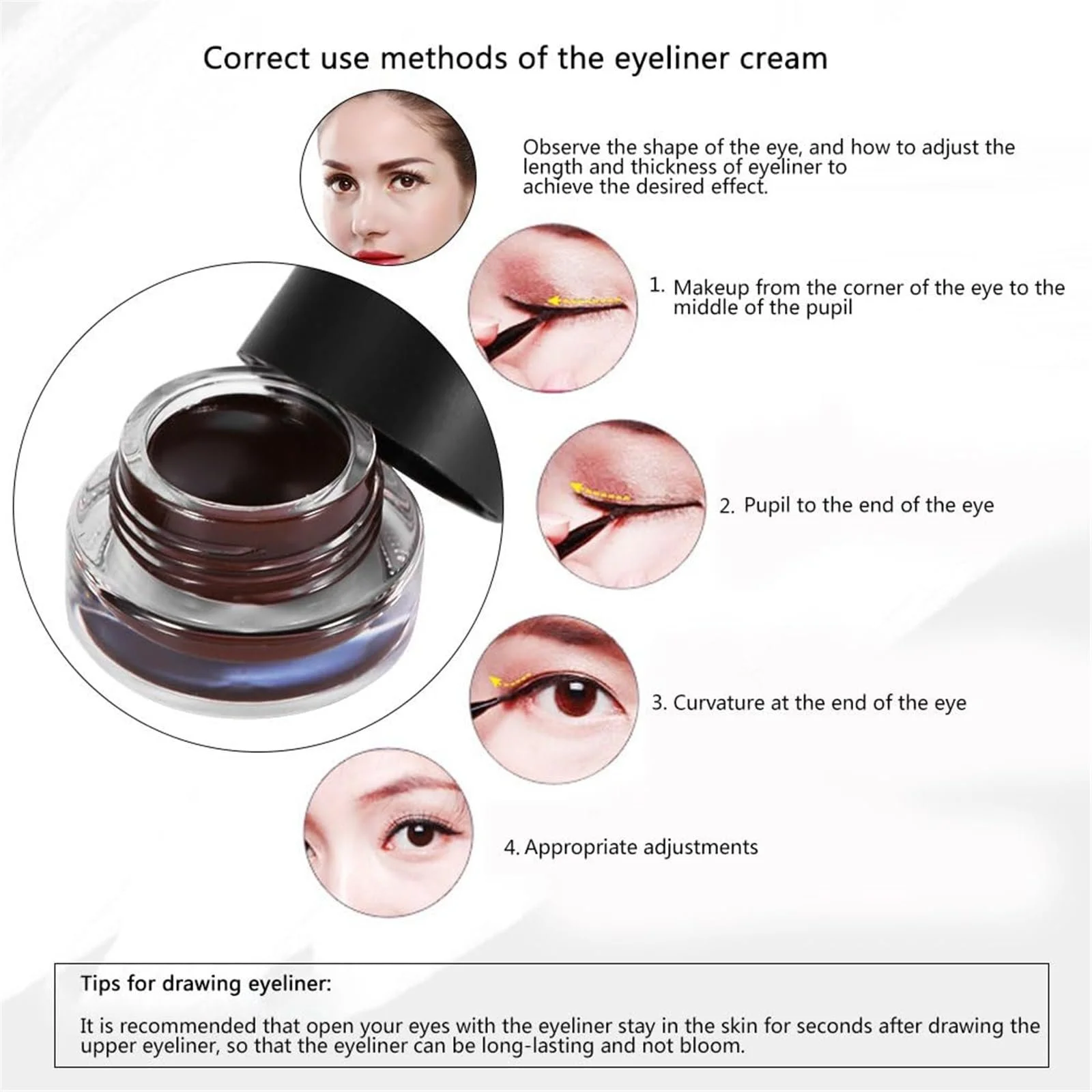 Correct use methods of the eyeliner cream

Observe the shape of the eye, and how to adjust the length and thickness of eyeliner to achieve the desired effect.

1. Makeup from the corner of the eye to the middle of the pupil

2. Pupil to the end of the eye

3. Curvature at the end of the eye

4. Appropriate adjustments

Tips for drawing eyeliner:

It is recommended that open your eyes with the eyeliner stay in the skin for seconds after drawing the upper eyeliner, so that the eyeliner can be long-lasting and not bloom.