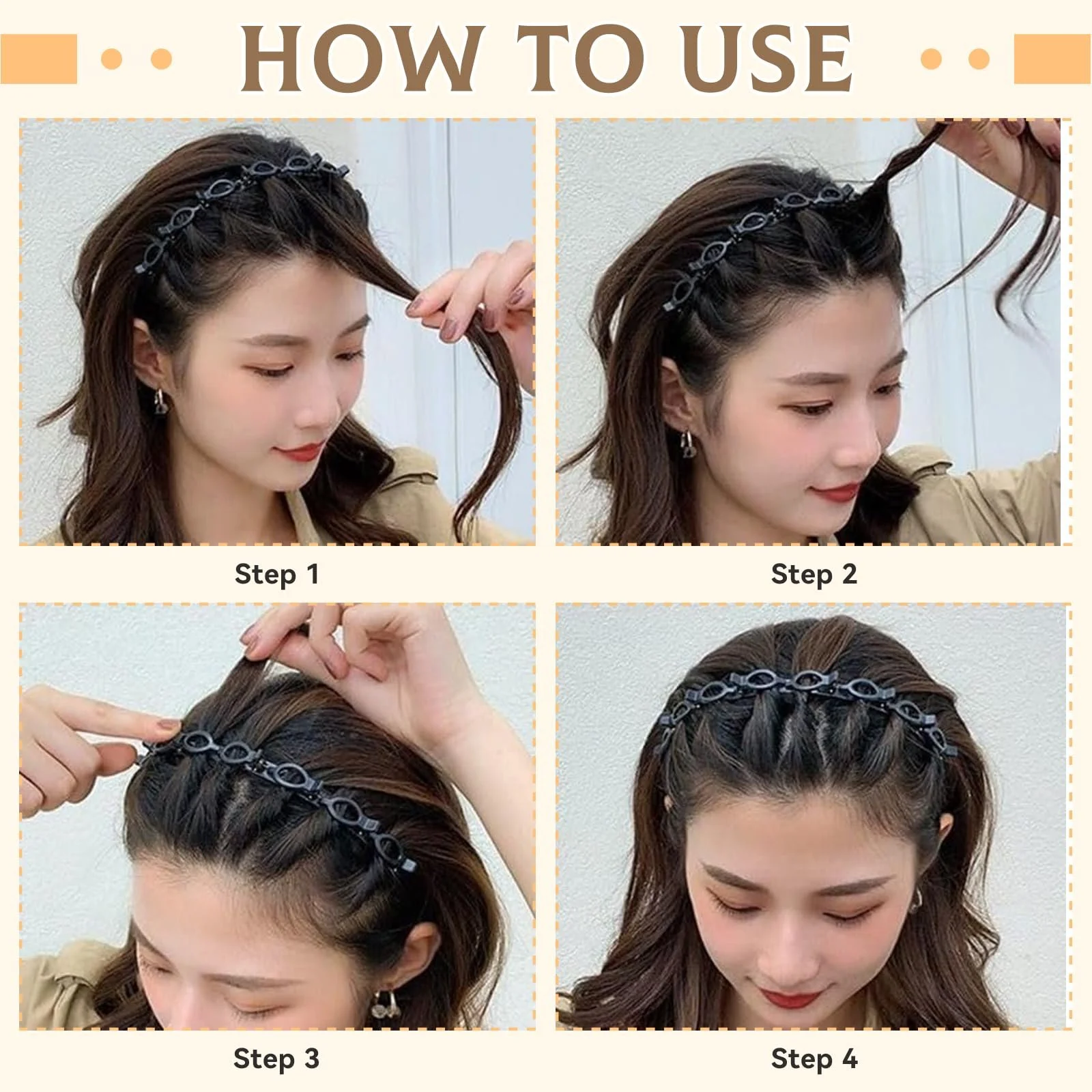 HOW TO USE

Step 1

Step 2

Step 3

Step 4