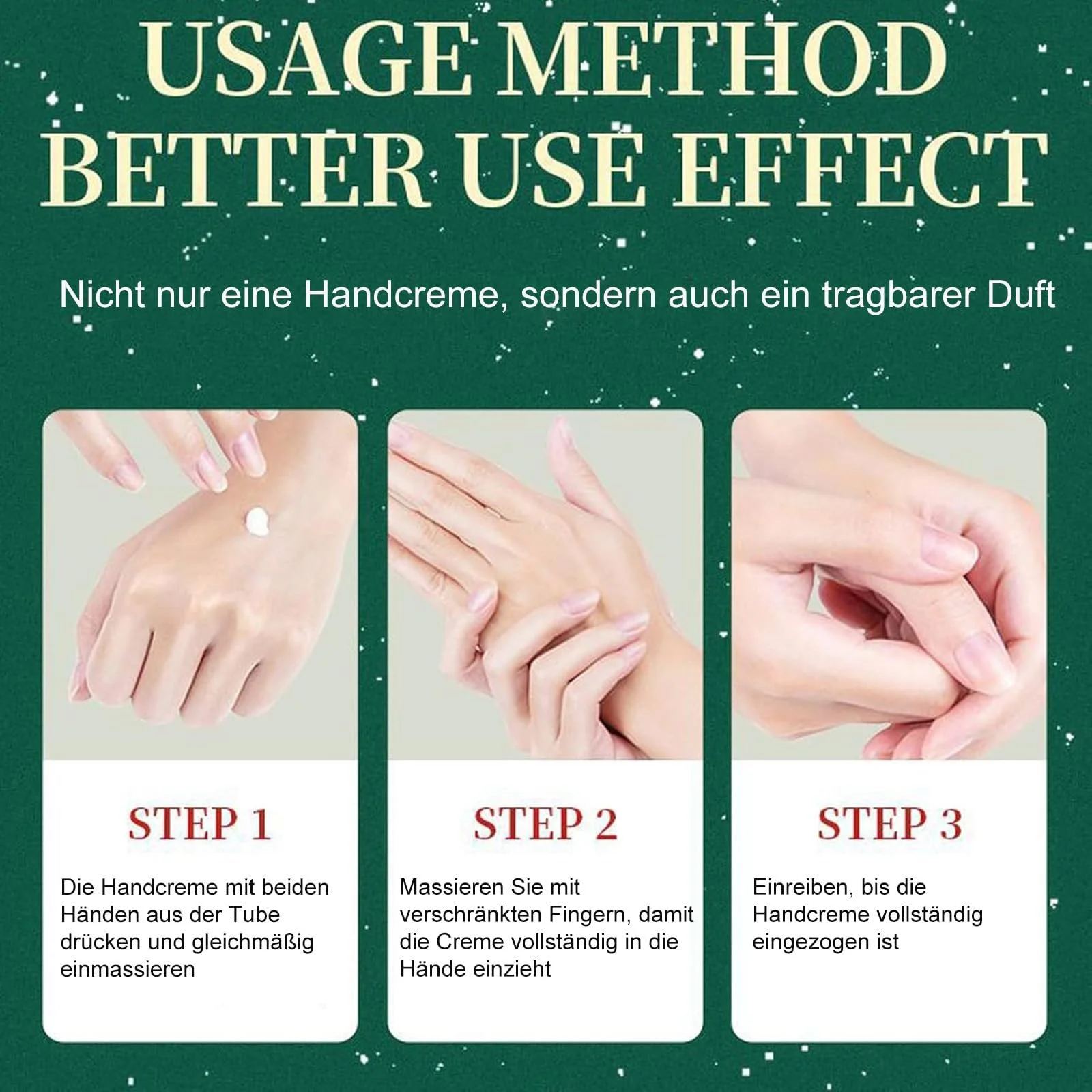 USAGE METHOD
BETTER USE EFFECT

Nicht nur eine Handcreme, sondern auch ein tragbarer Duft

STEP 1

Die Handcreme mit beiden Händen aus der Tube drücken und gleichmäßig einmassieren

STEP 2

Massieren Sie mit verschränkten Fingern, damit die Creme vollständig in die Hände einzieht

STEP 3

Einreiben, bis die Handcreme vollständig eingezogen ist