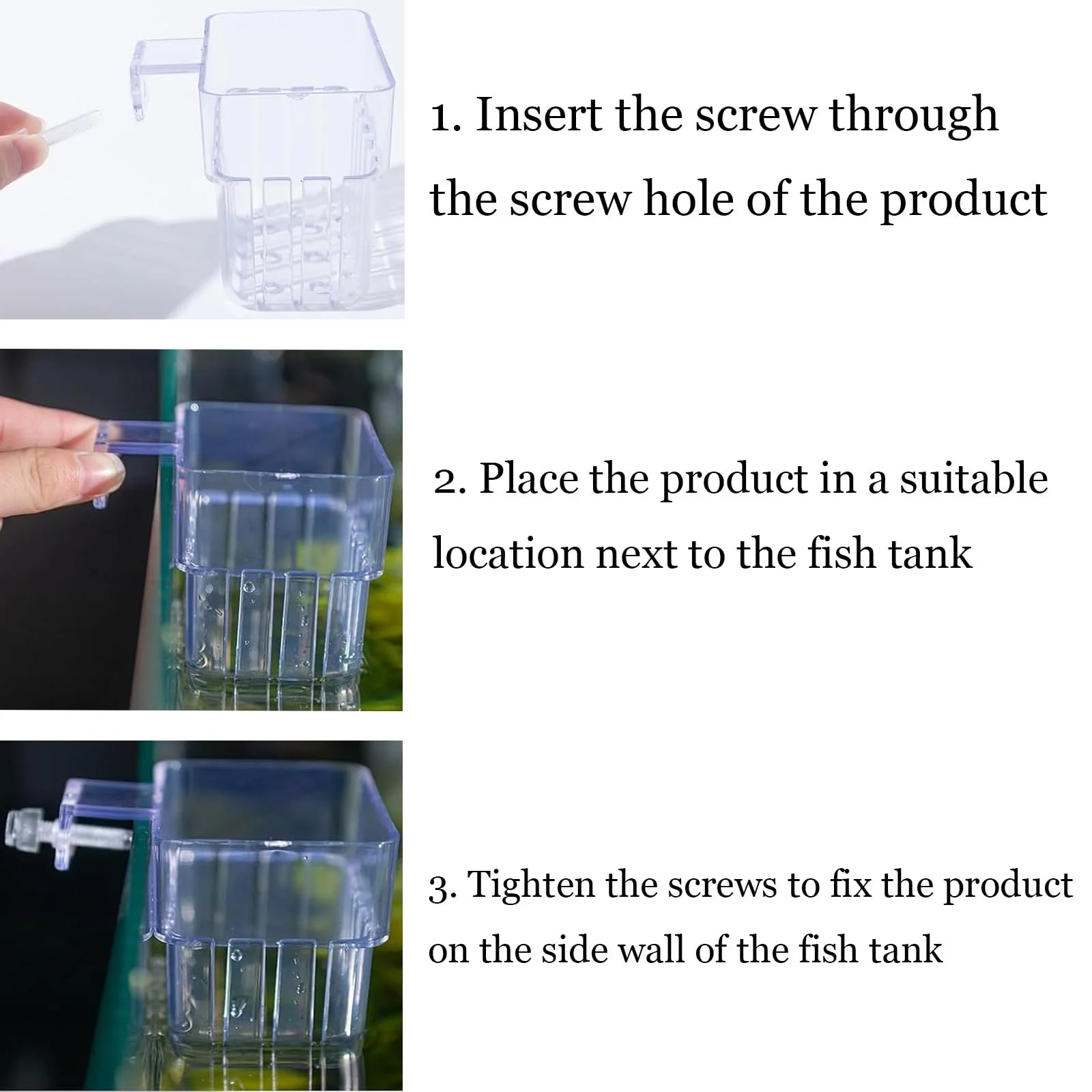 1. Insert the screw through the screw hole of the product

2. Place the product in a suitable location next to the fish tank

3. Tighten the screws to fix the product on the side wall of the fish tank