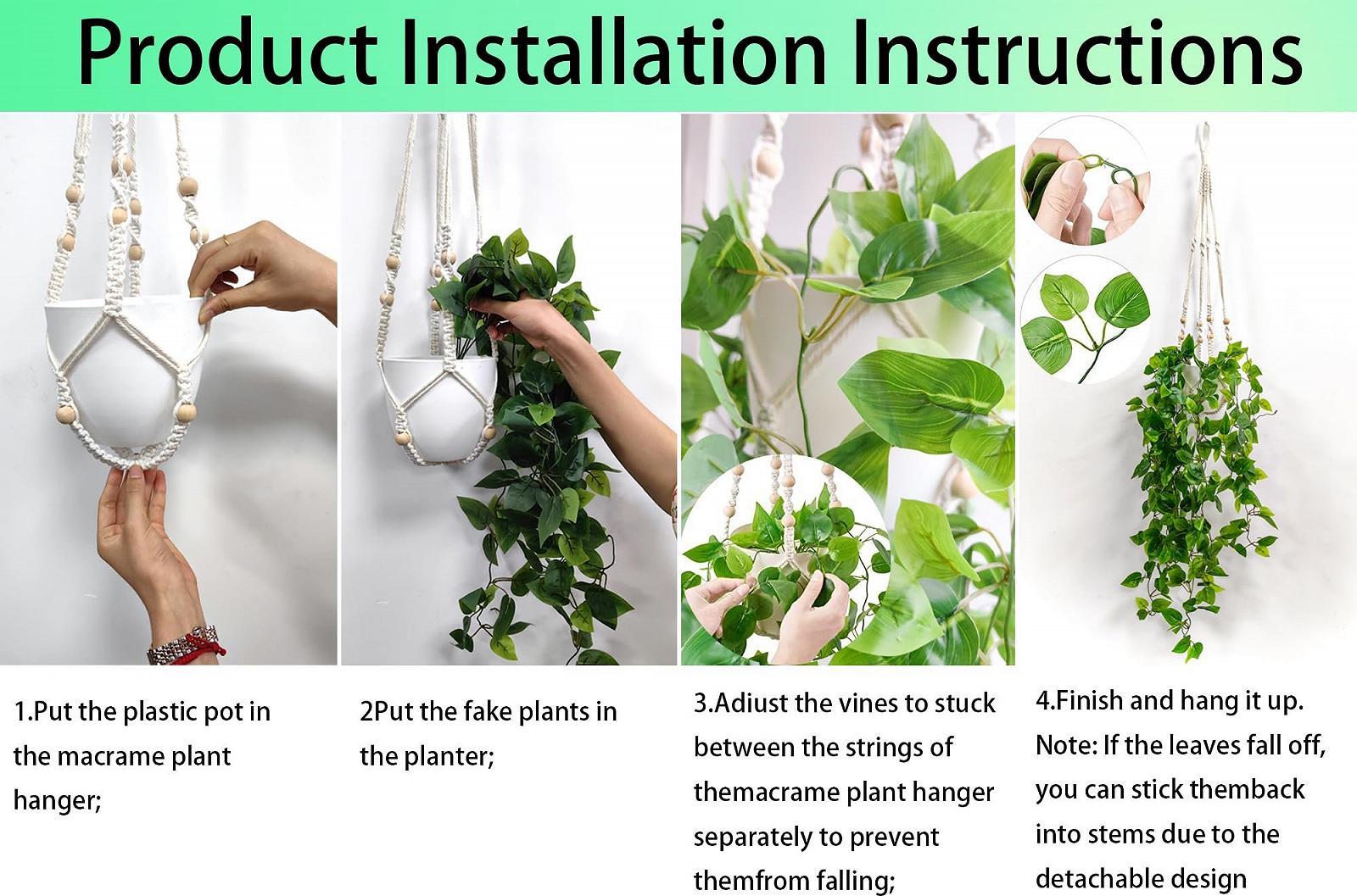 Product Installation Instructions

1.Put the plastic pot in the macrame plant hanger;

2Put the fake plants in the planter;

3.Adiust the vines to stuck between the strings of themacrame plant hanger separately to prevent themfrom falling;

4.Finish and hang it up. Note: If the leaves fall off, you can stick themback into stems due to the detachable design