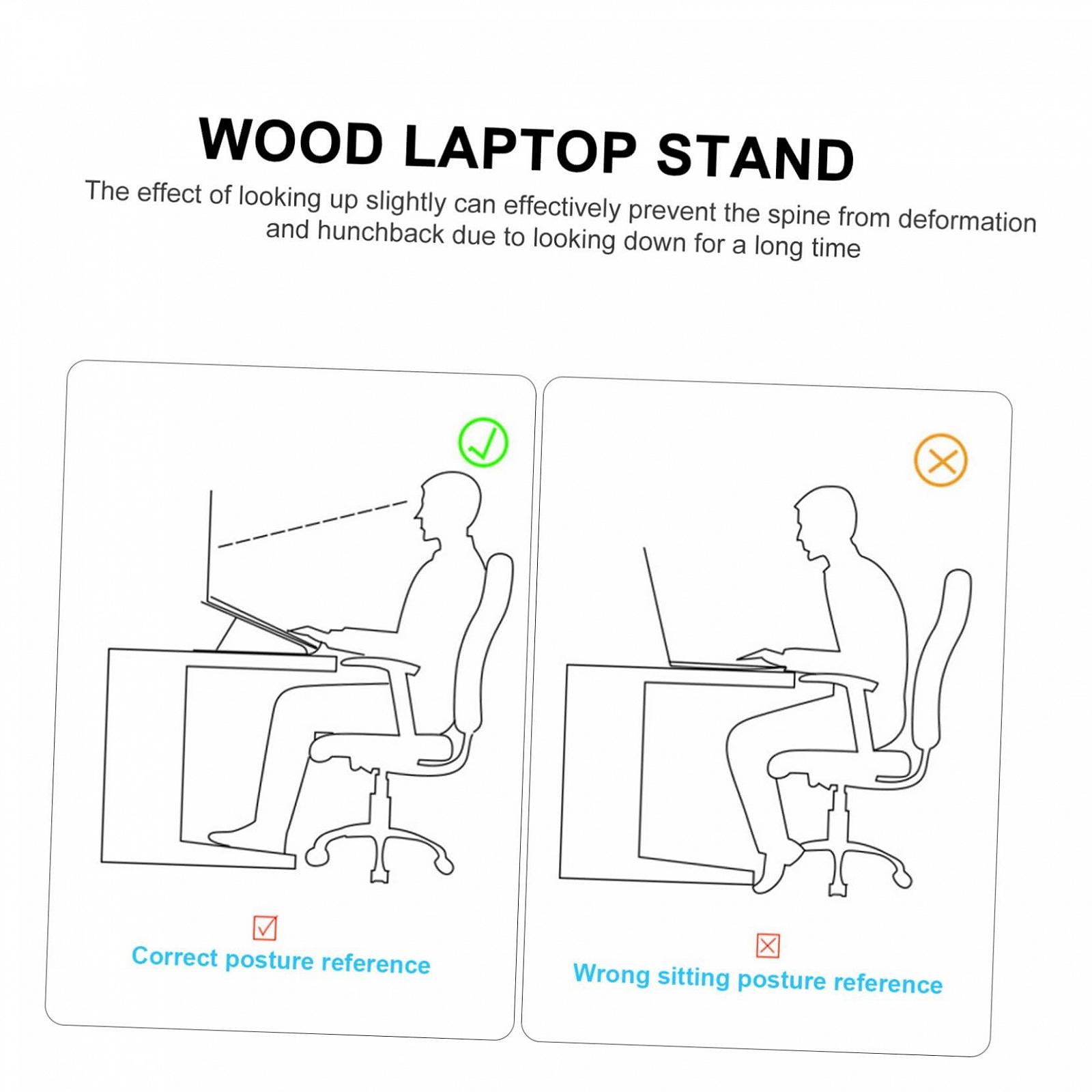 WOOD LAPTOP STAND

The effect of looking up slightly can effectively prevent the spine from deformation and hunchback due to looking down for a long time

Correct posture reference

Wrong sitting posture reference