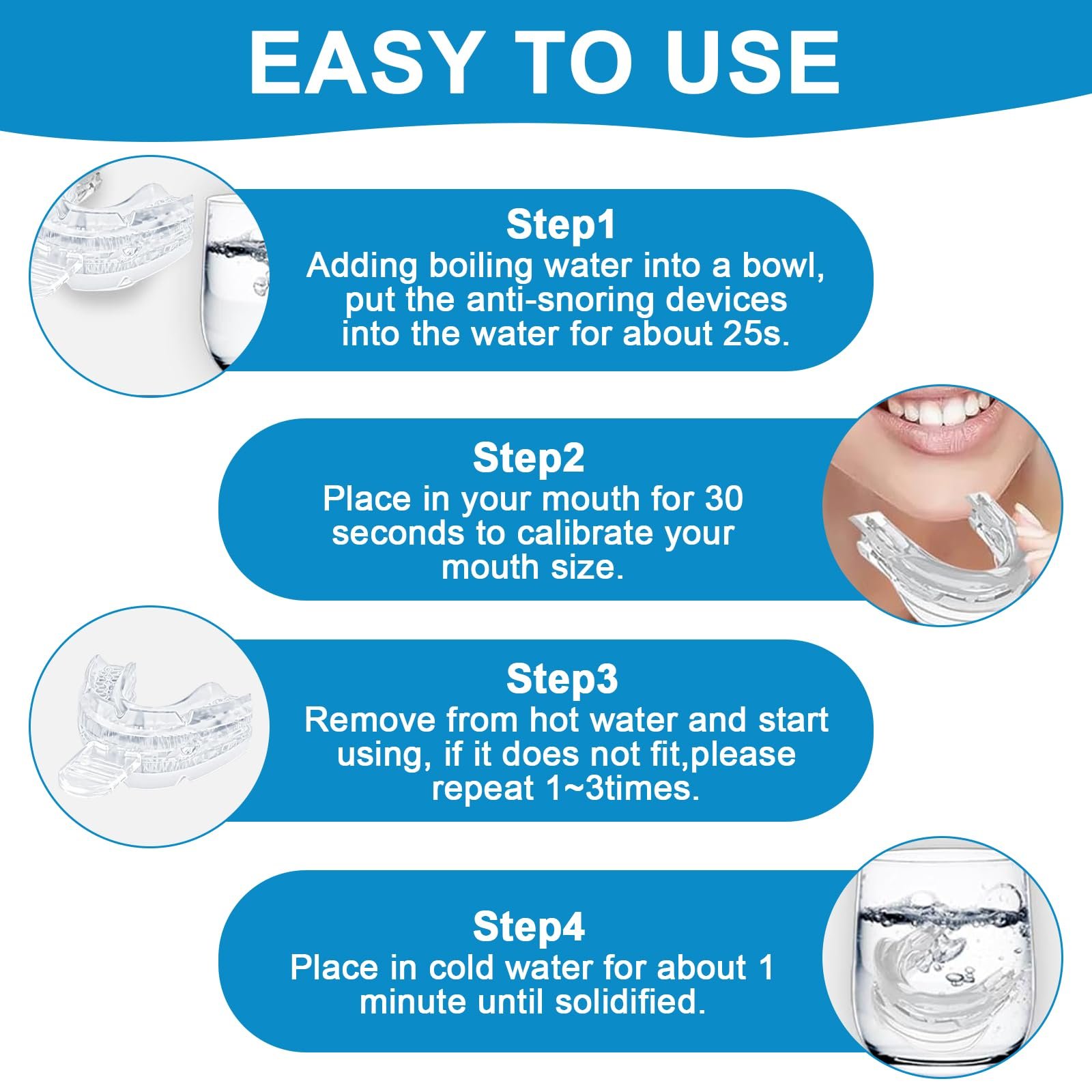 EASY TO USE

Step1
Adding boiling water into a bowl, put the anti-snoring devices into the water for about 25s.

Step2
Place in your mouth for 30 seconds to calibrate your mouth size.

Step3
Remove from hot water and start using, if it does not fit,please repeat 1~3times.

Step4
Place in cold water for about 1 minute until solidified.