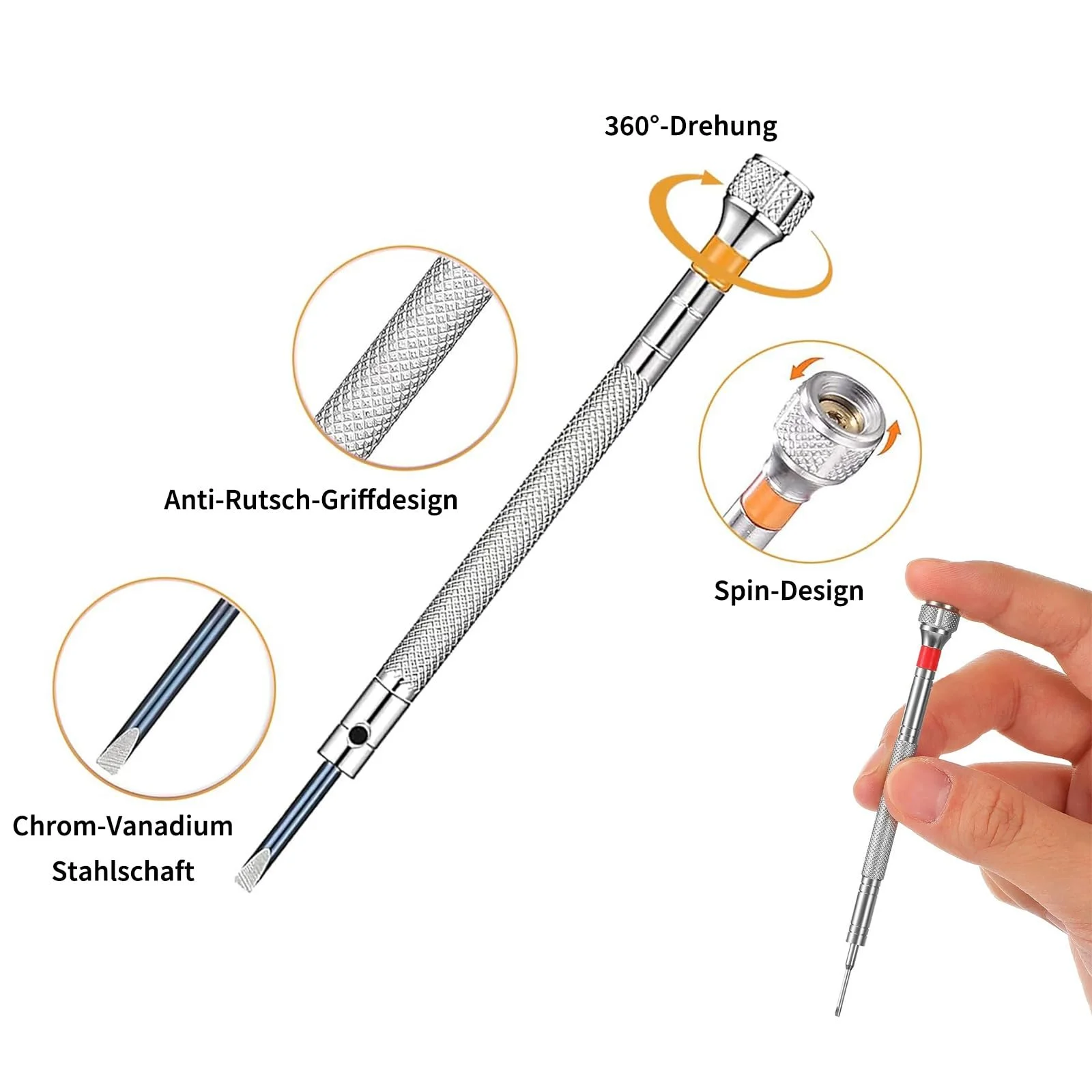 360°-Drehung

Anti-Rutsch-Griffdesign

Spin-Design

Chrom-Vanadium Stahlschaft