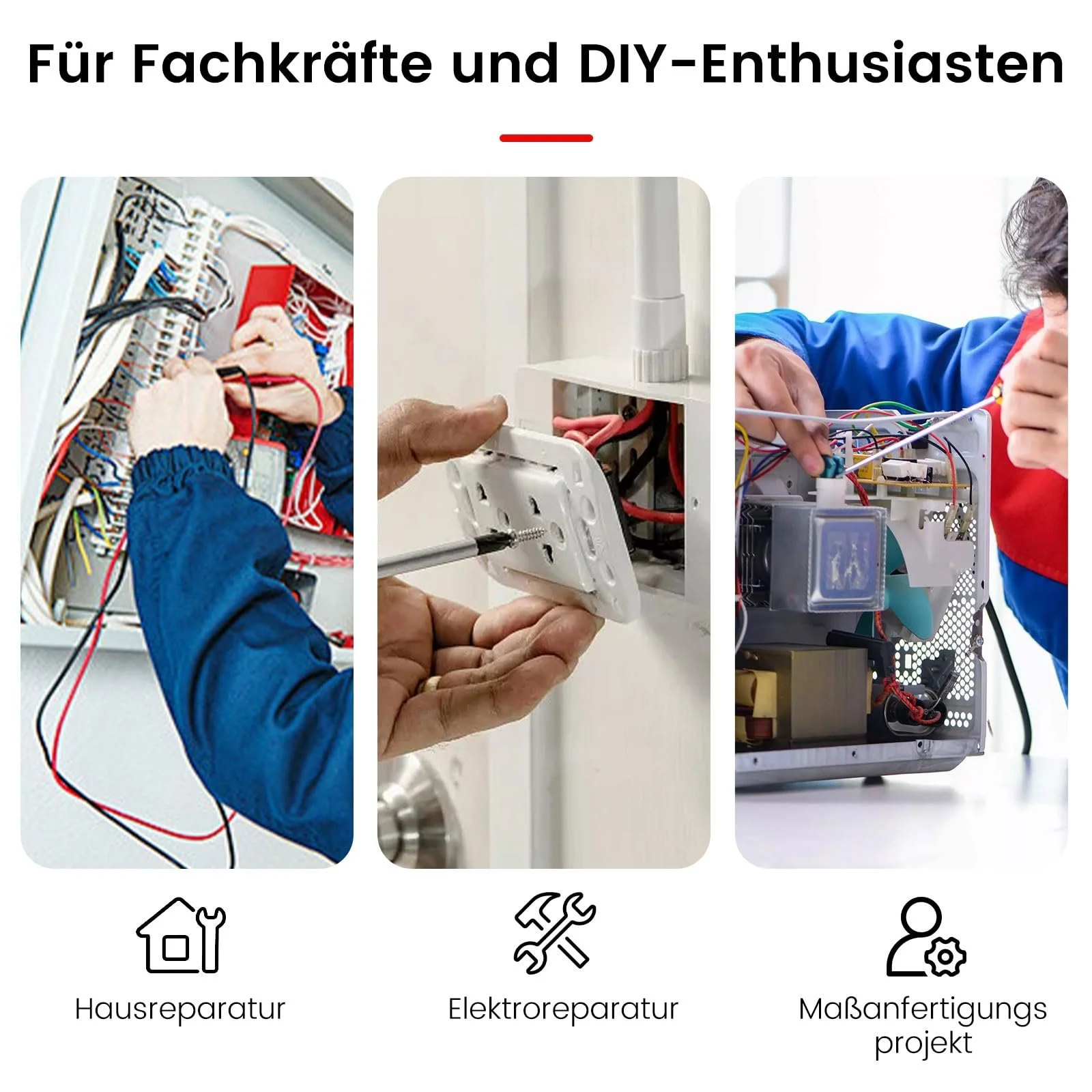 Für Fachkräfte und DIY-Enthusiasten

Hausreparatur

Elektroreparatur

Maßanfertigungs projekt