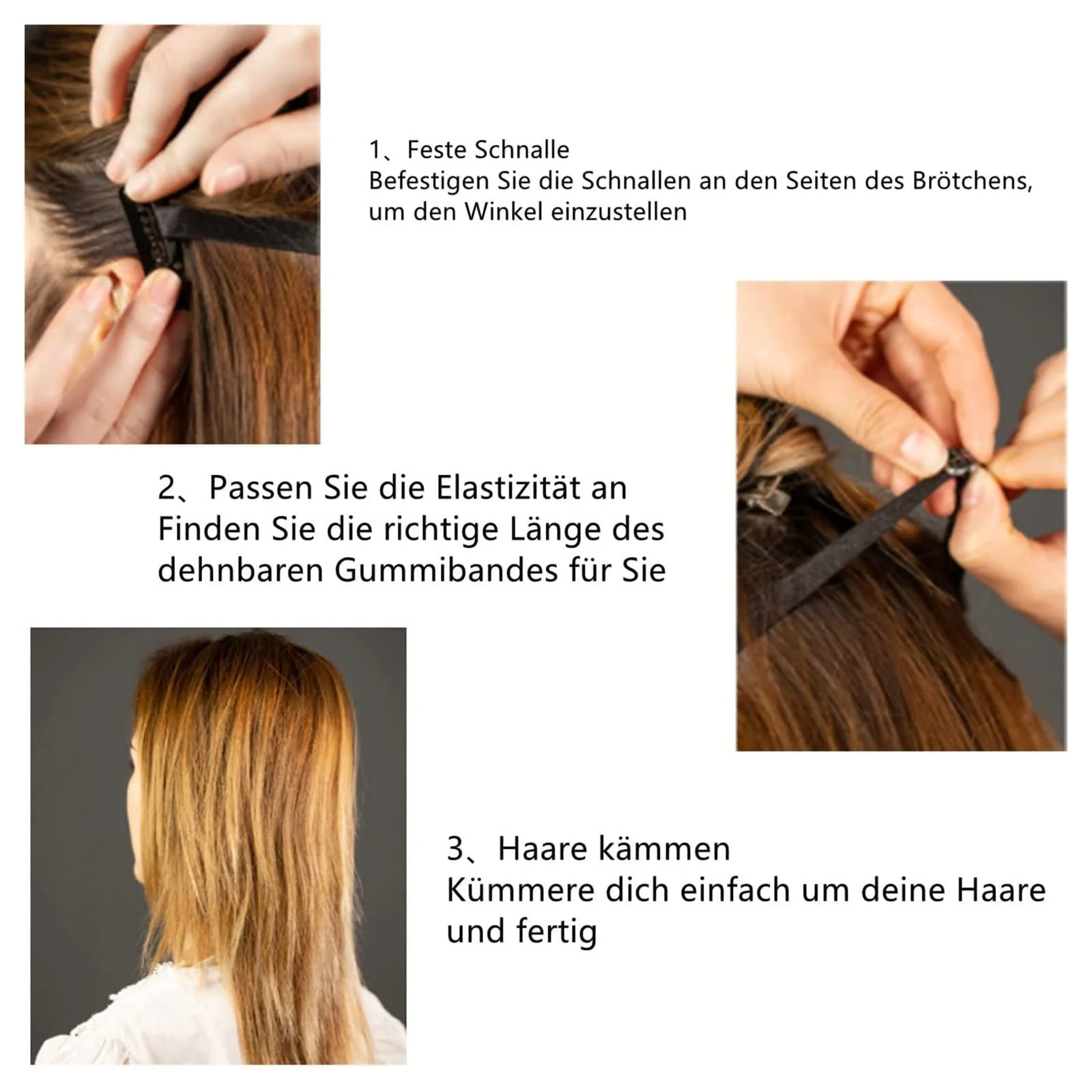 1、Feste Schnalle
Befestigen Sie die Schnallen an den Seiten des Brötchens, um den Winkel einzustellen

2、Passen Sie die Elastizität an
Finden Sie die richtige Länge des dehnbaren Gummibandes für Sie

3、Haare kämmen
Kümmere dich einfach um deine Haare und fertig