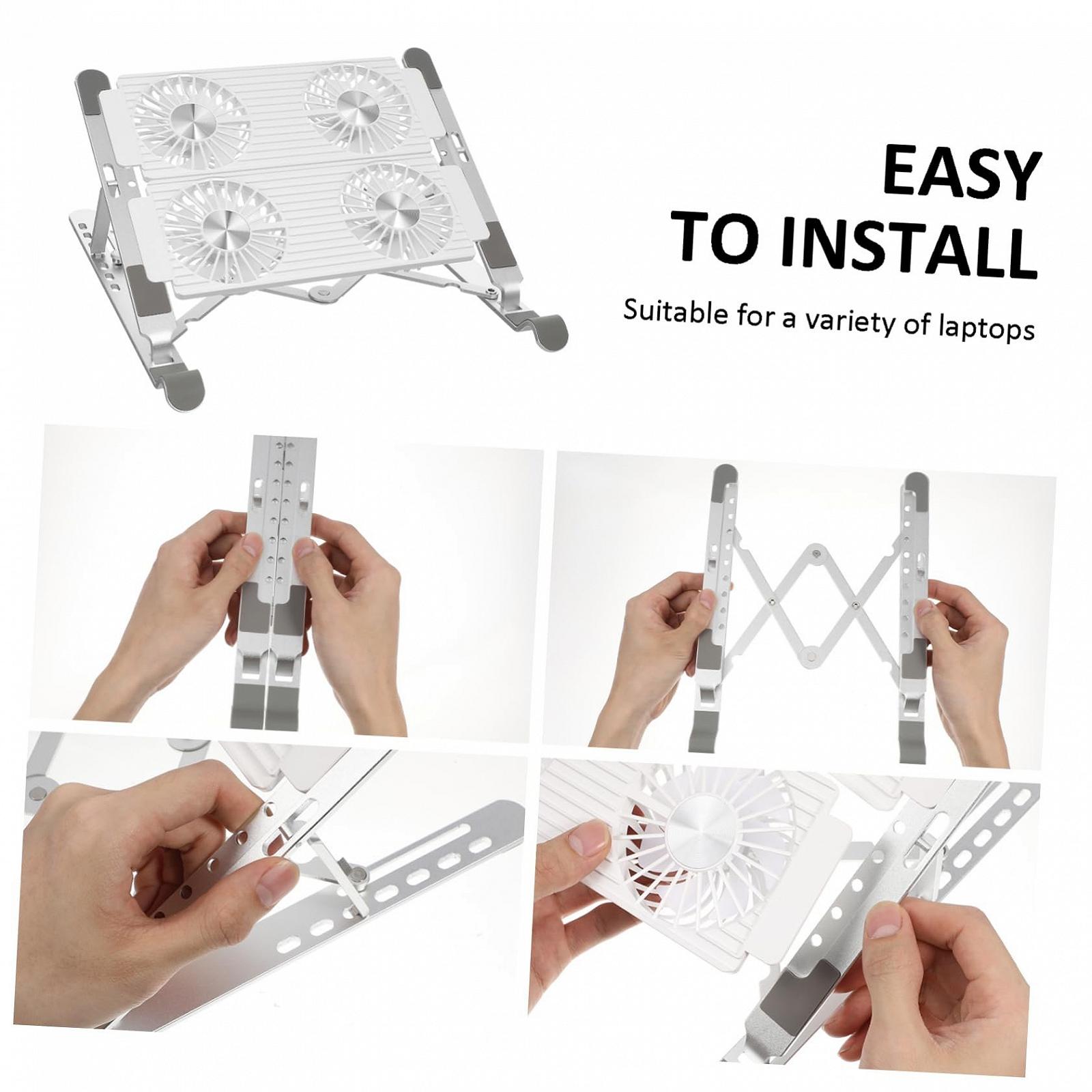 EASY
TO INSTALL

Suitable for a variety of laptops