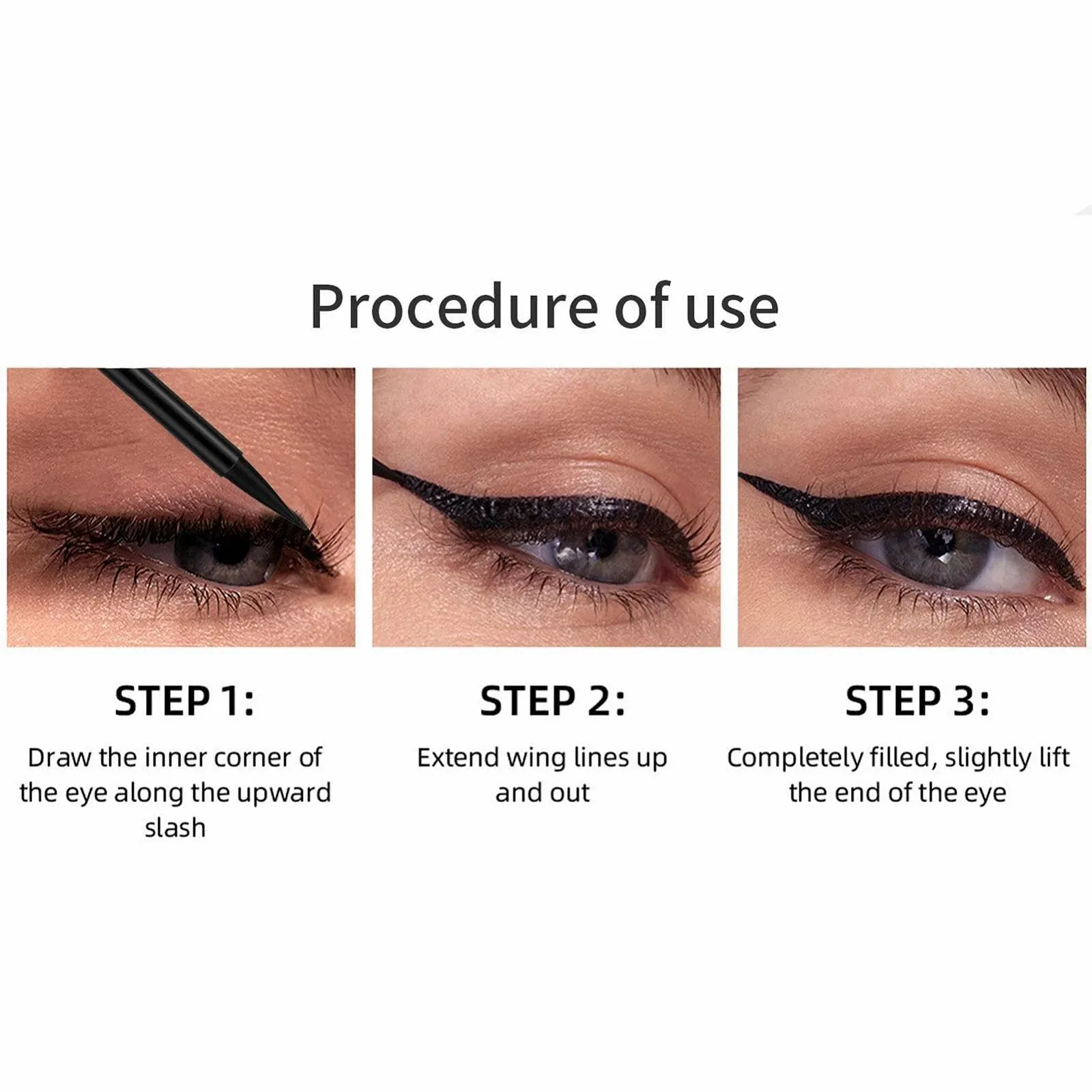 Procedure of use

STEP 1:
Draw the inner corner of the eye along the upward slash

STEP 2:
Extend wing lines up and out

STEP 3:
Completely filled, slightly lift the end of the eye