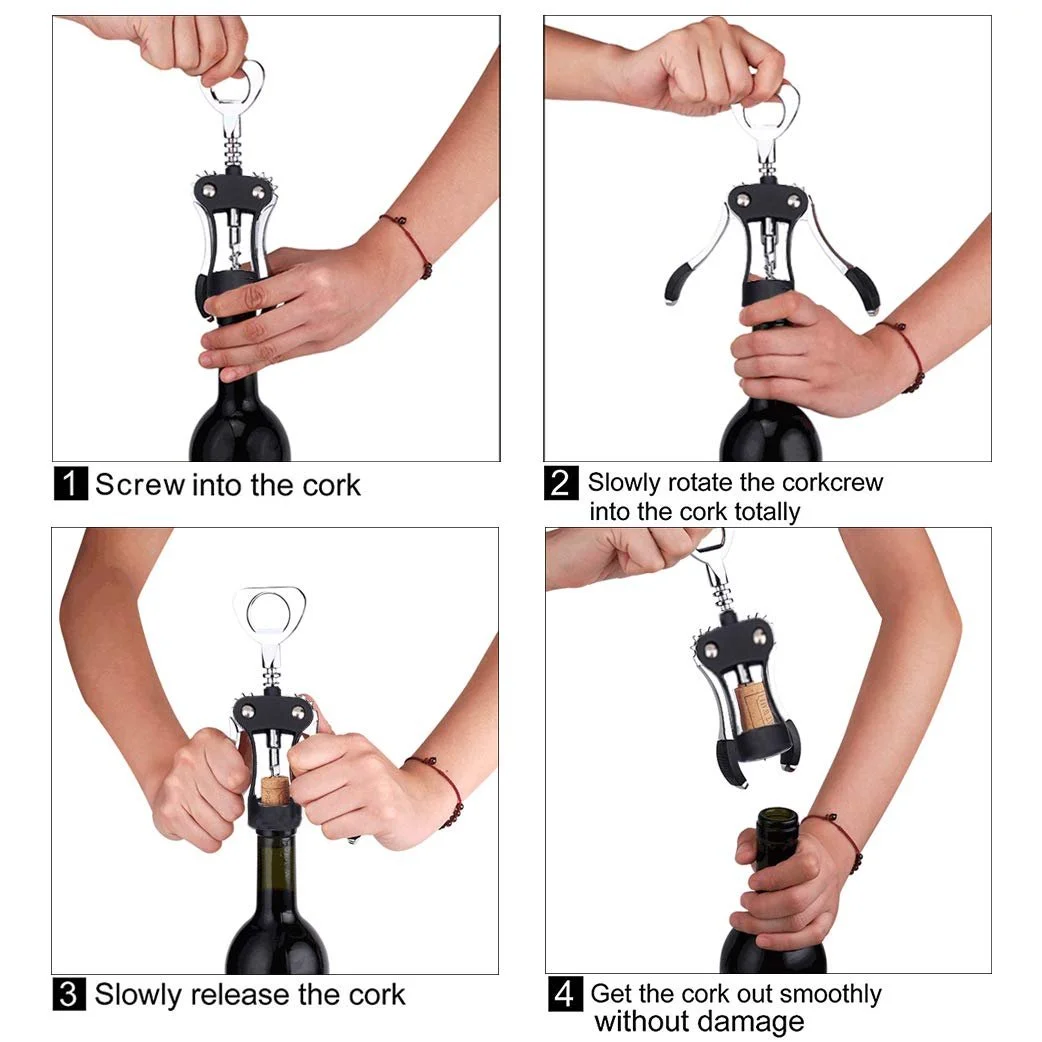 1 Screw into the cork

2 Slowly rotate the corkcrew into the cork totally

3 Slowly release the cork

4 Get the cork out smoothly without damage