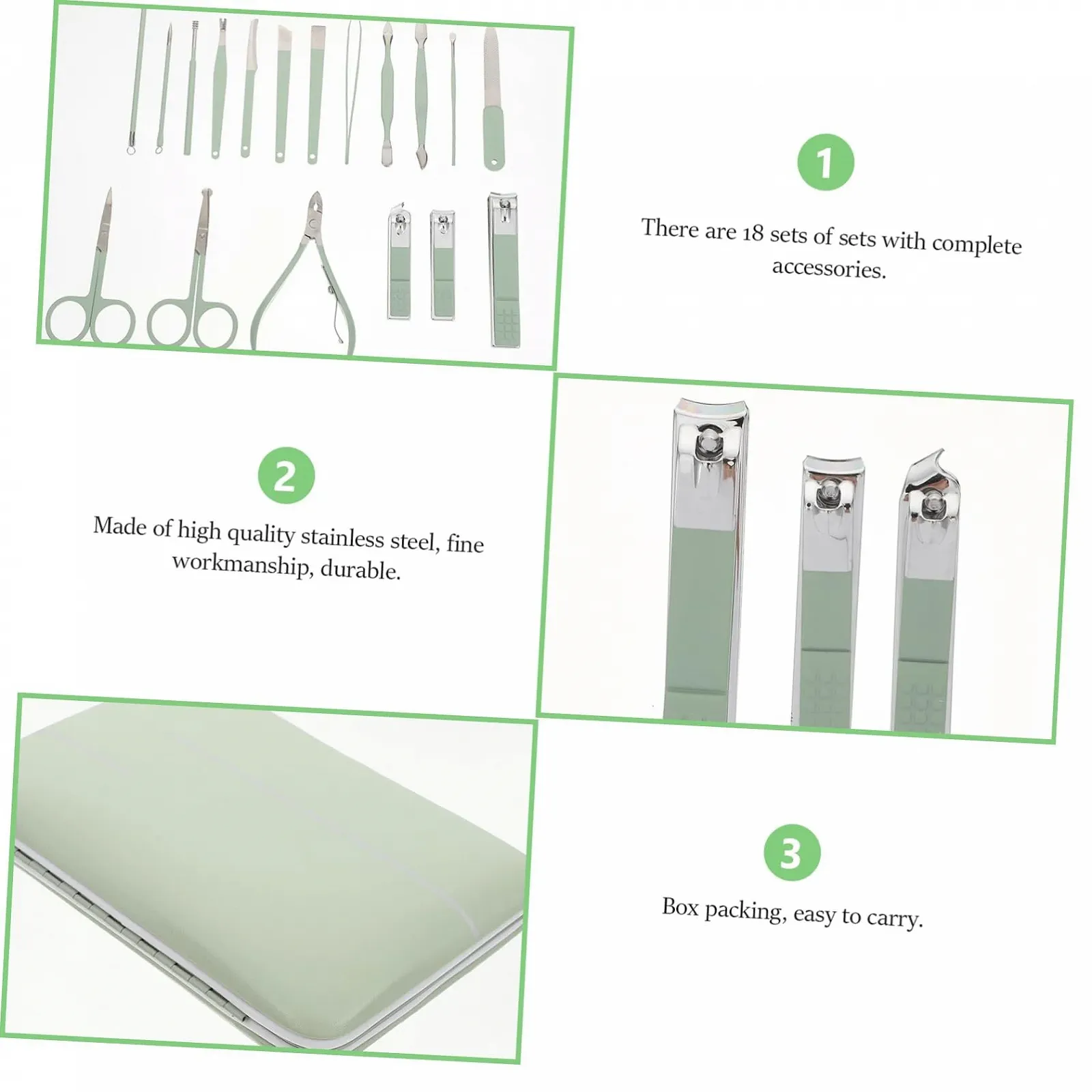 1

There are 18 sets of sets with complete accessories.

2

Made of high quality stainless steel, fine workmanship, durable.

3

Box packing, easy to carry.