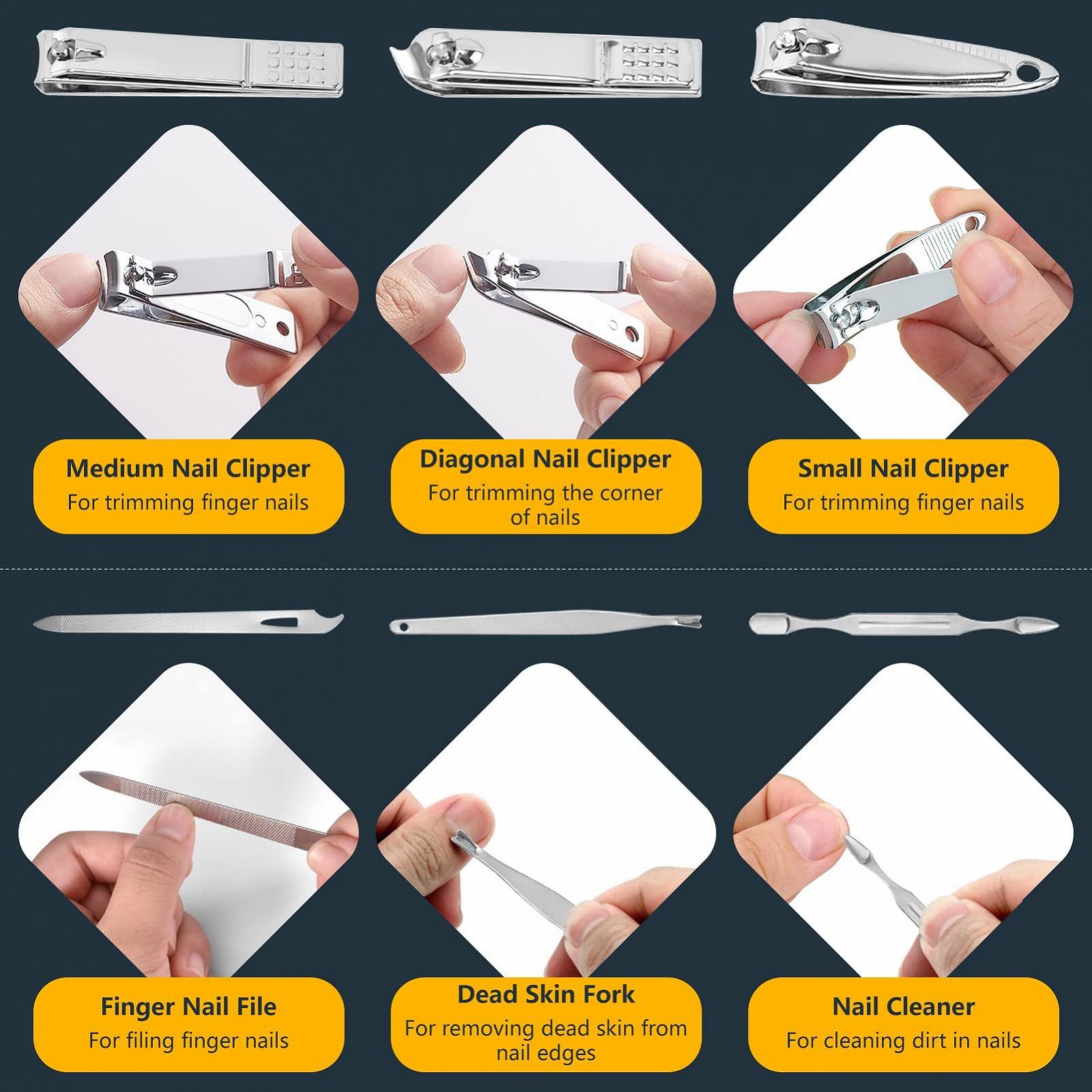 Medium Nail Clipper
For trimming finger nails

Diagonal Nail Clipper
For trimming the corner of nails

Small Nail Clipper
For trimming finger nails

Finger Nail File
For filing finger nails

Dead Skin Fork
For removing dead skin from nail edges

Nail Cleaner
For cleaning dirt in nails