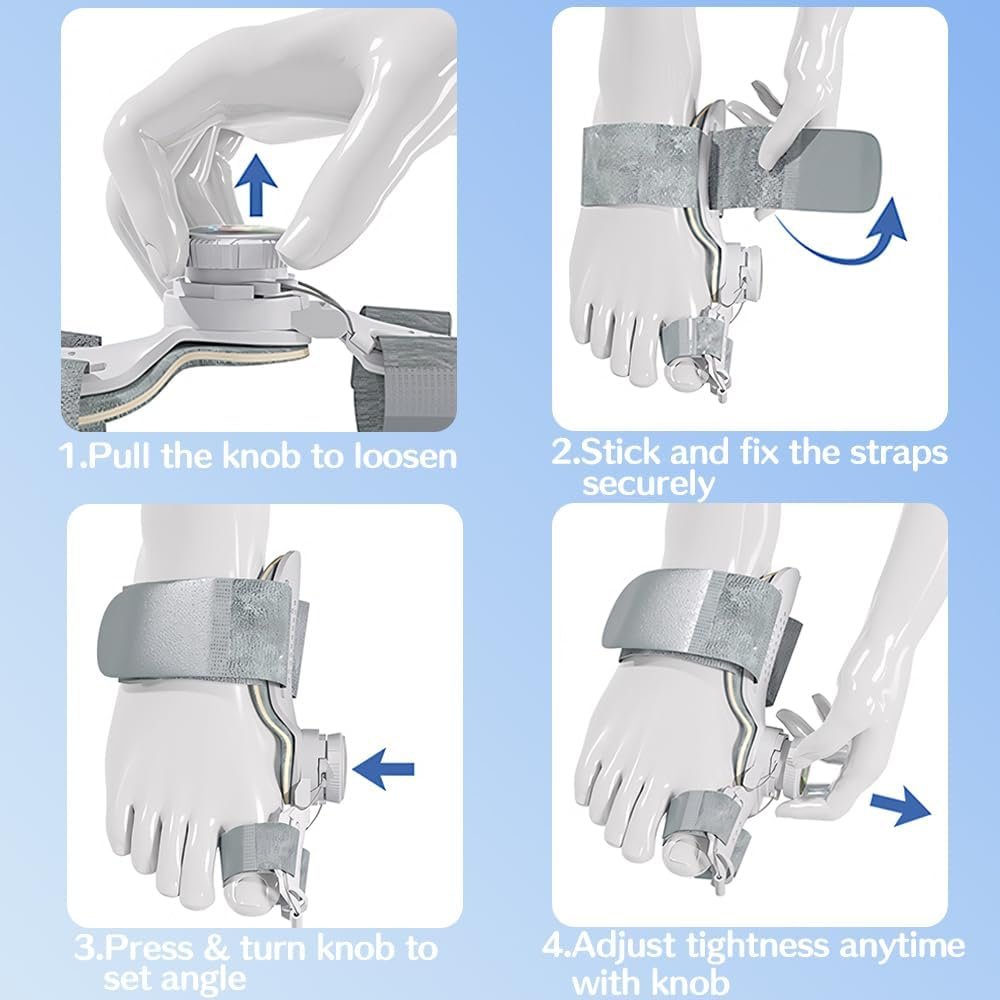 1.Pull the knob to loosen

2.Stick and fix the straps securely

3.Press & turn knob to set angle

4.Adjust tightness anytime with knob