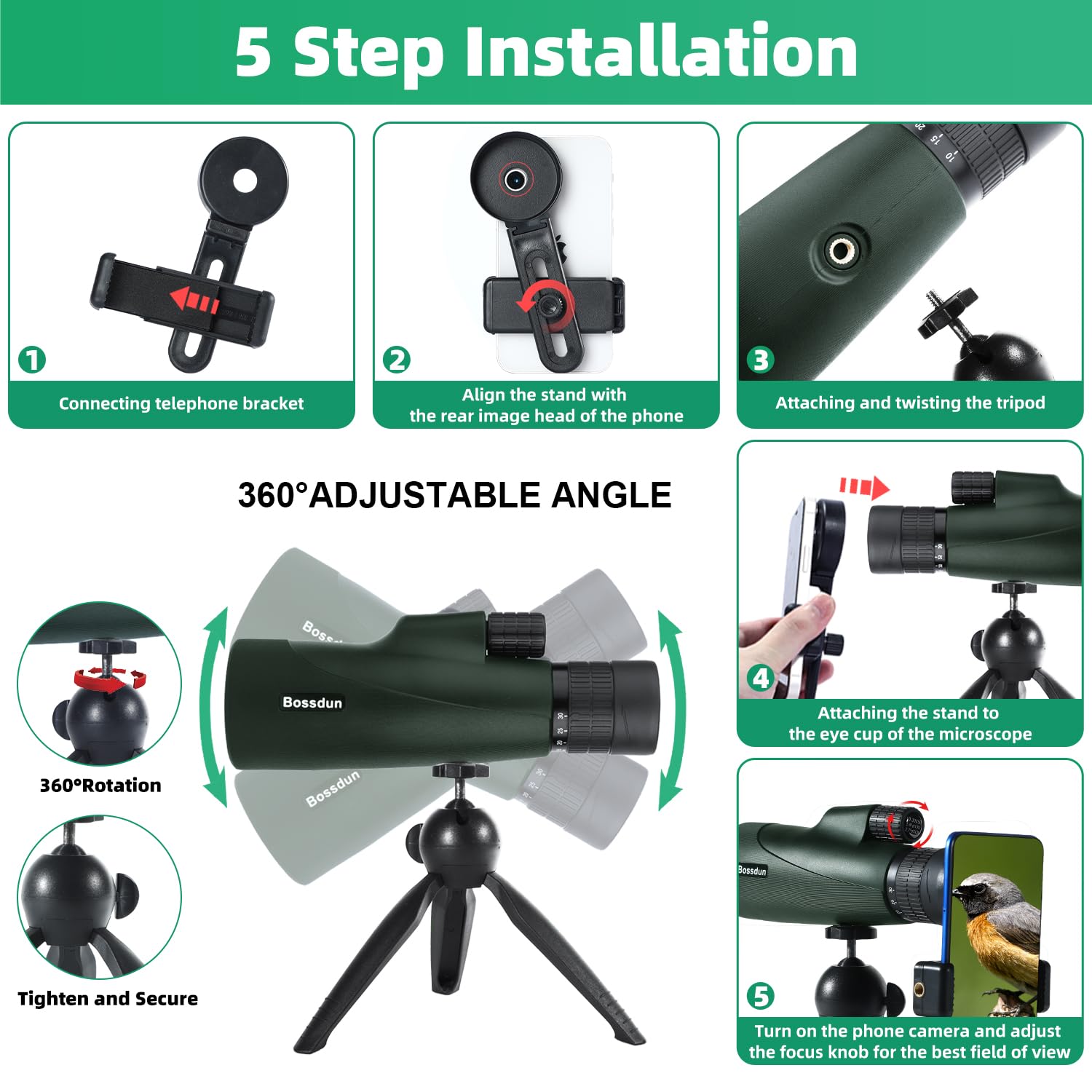 5 Step Installation

1
Connecting telephone bracket

2
Align the stand with the rear image head of the phone

3
Attaching and twisting the tripod

360°ADJUSTABLE ANGLE

Bossdun

Bossdun

360°Rotation

Tighten and Secure

4
Attaching the stand to the eye cup of the microscope

Bossdun

5
Turn on the phone camera and adjust the focus knob for the best field of view