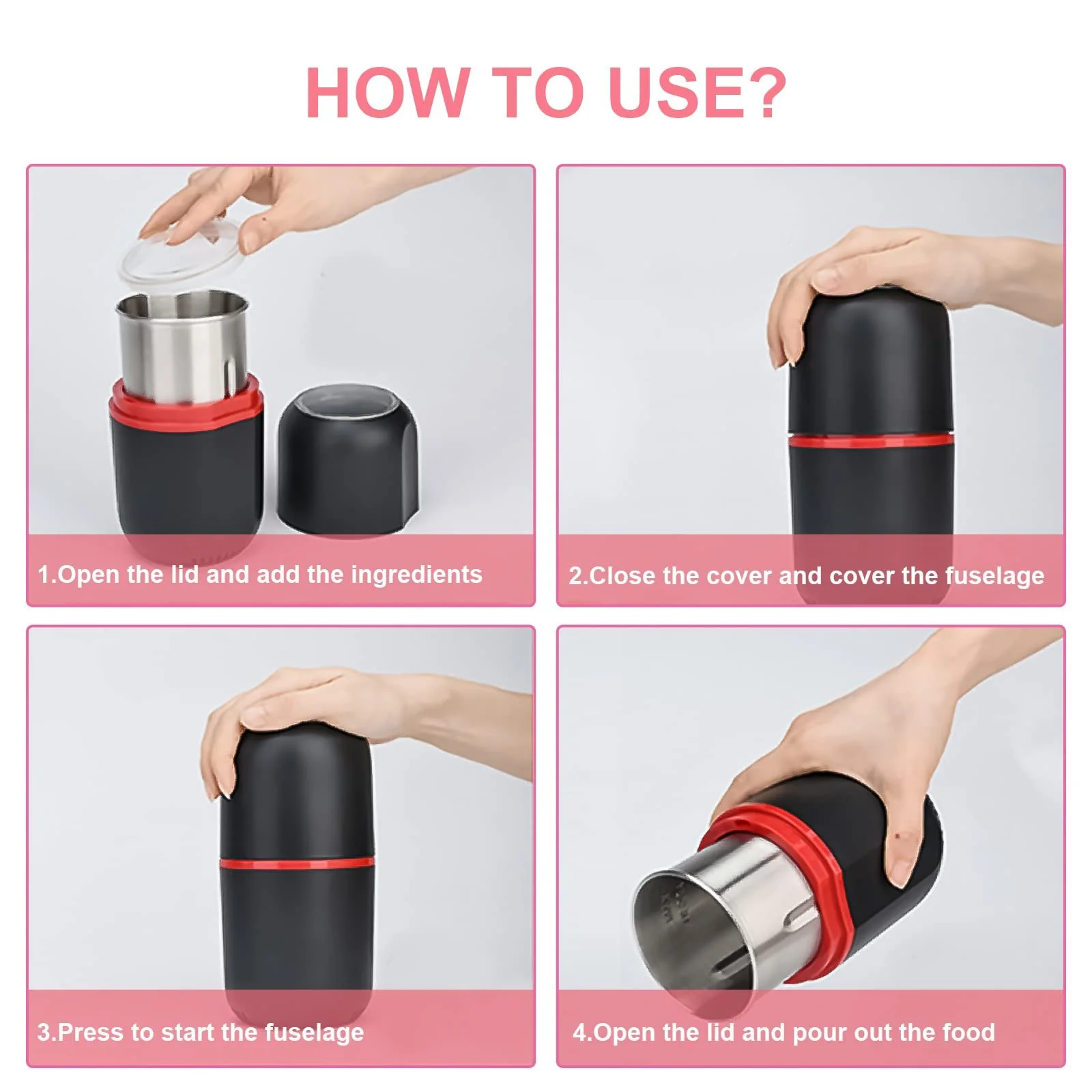 HOW TO USE?

1.Open the lid and add the ingredients

2.Close the cover and cover the fuselage

3.Press to start the fuselage

4.Open the lid and pour out the food