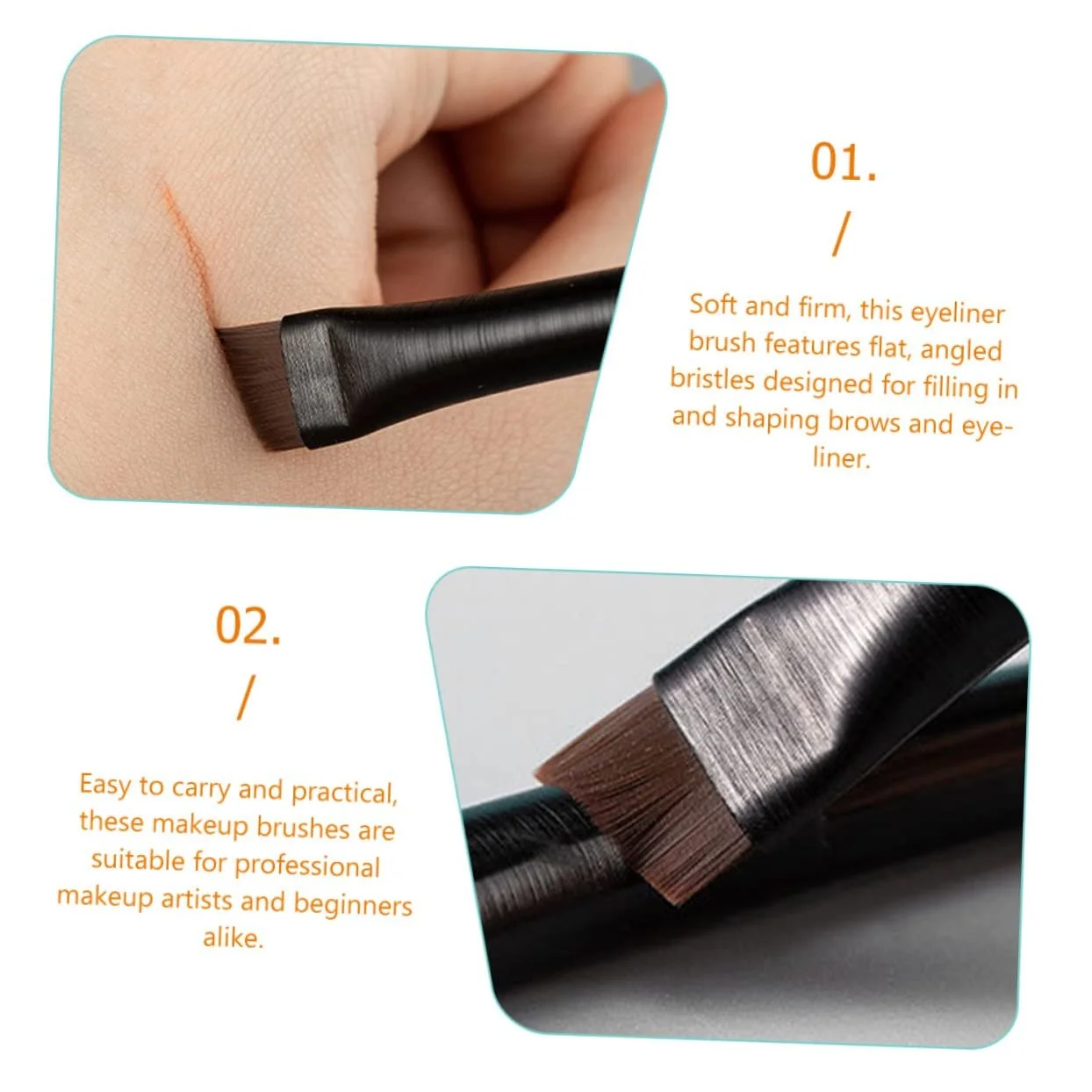 01.
/
Soft and firm, this eyeliner brush features flat, angled bristles designed for filling in and shaping brows and eyeliner.

02.
/
Easy to carry and practical, these makeup brushes are suitable for professional makeup artists and beginners alike.