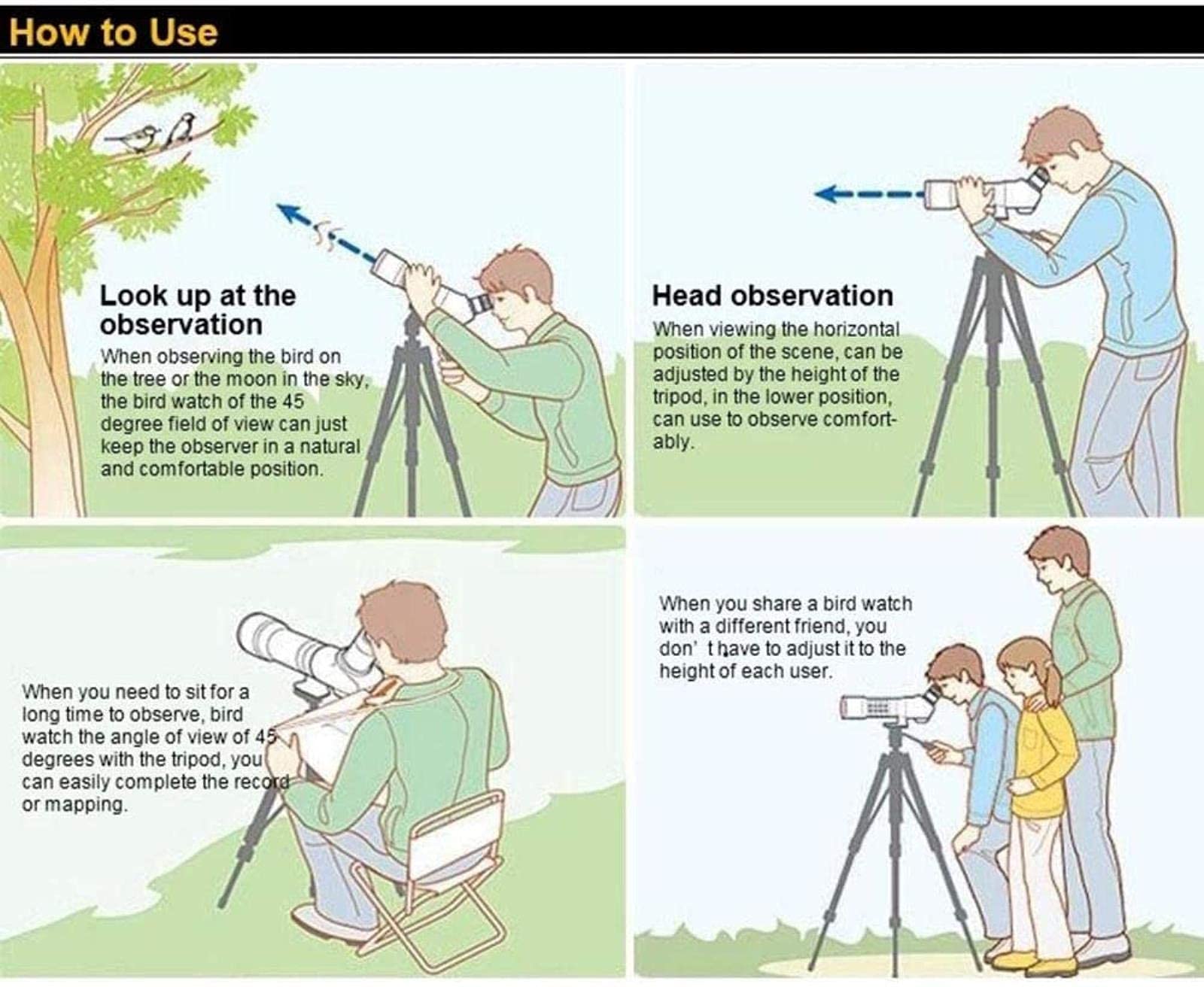 How to Use

Look up at the observation

When observing the bird on the tree or the moon in the sky, the bird watch of the 45 degree field of view can just keep the observer in a natural and comfortable position.

Head observation

When viewing the horizontal position of the scene, can be adjusted by the height of the tripod, in the lower position, can use to observe comfortably.

When you need to sit for a long time to observe, bird watch the angle of view of 45 degrees with the tripod, you can easily complete the record or mapping.

When you share a bird watch with a different friend, you don' t have to adjust it to the height of each user.