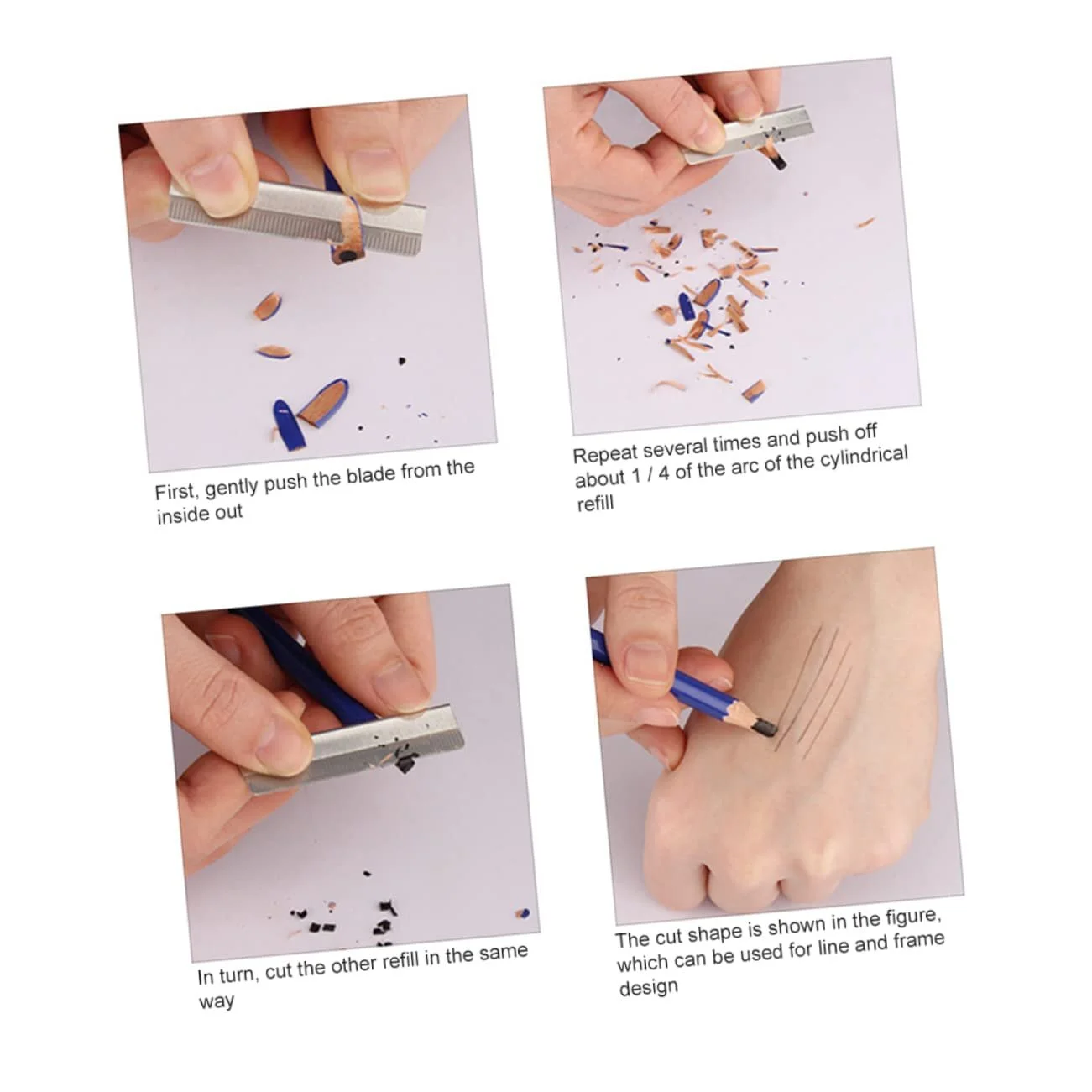 First, gently push the blade from the inside out

Repeat several times and push off about 1 / 4 of the arc of the cylindrical refill

In turn, cut the other refill in the same way

The cut shape is shown in the figure, which can be used for line and frame design