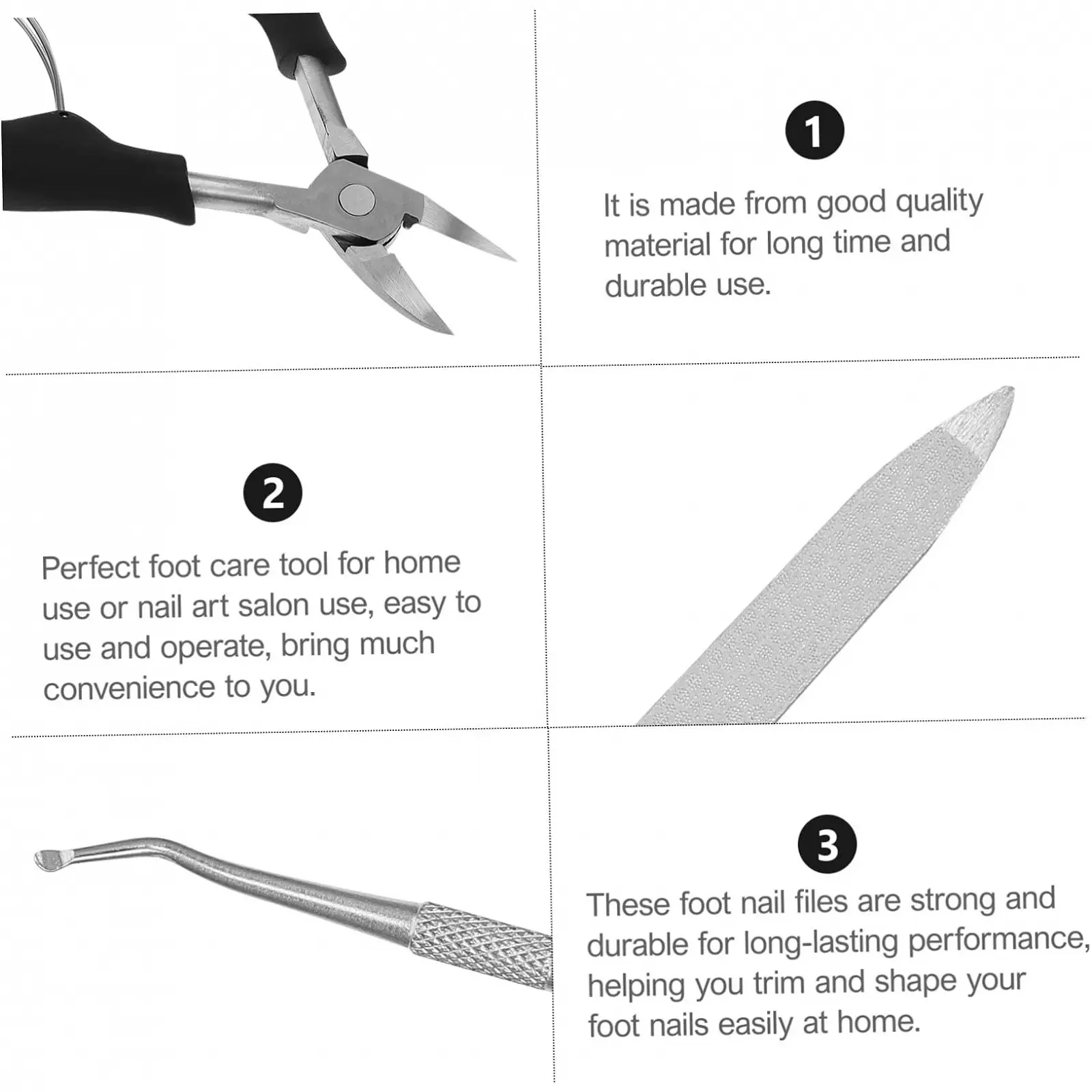 1

It is made from good quality material for long time and durable use.

2

Perfect foot care tool for home use or nail art salon use, easy to use and operate, bring much convenience to you.

3

These foot nail files are strong and durable for long-lasting performance, helping you trim and shape your foot nails easily at home.