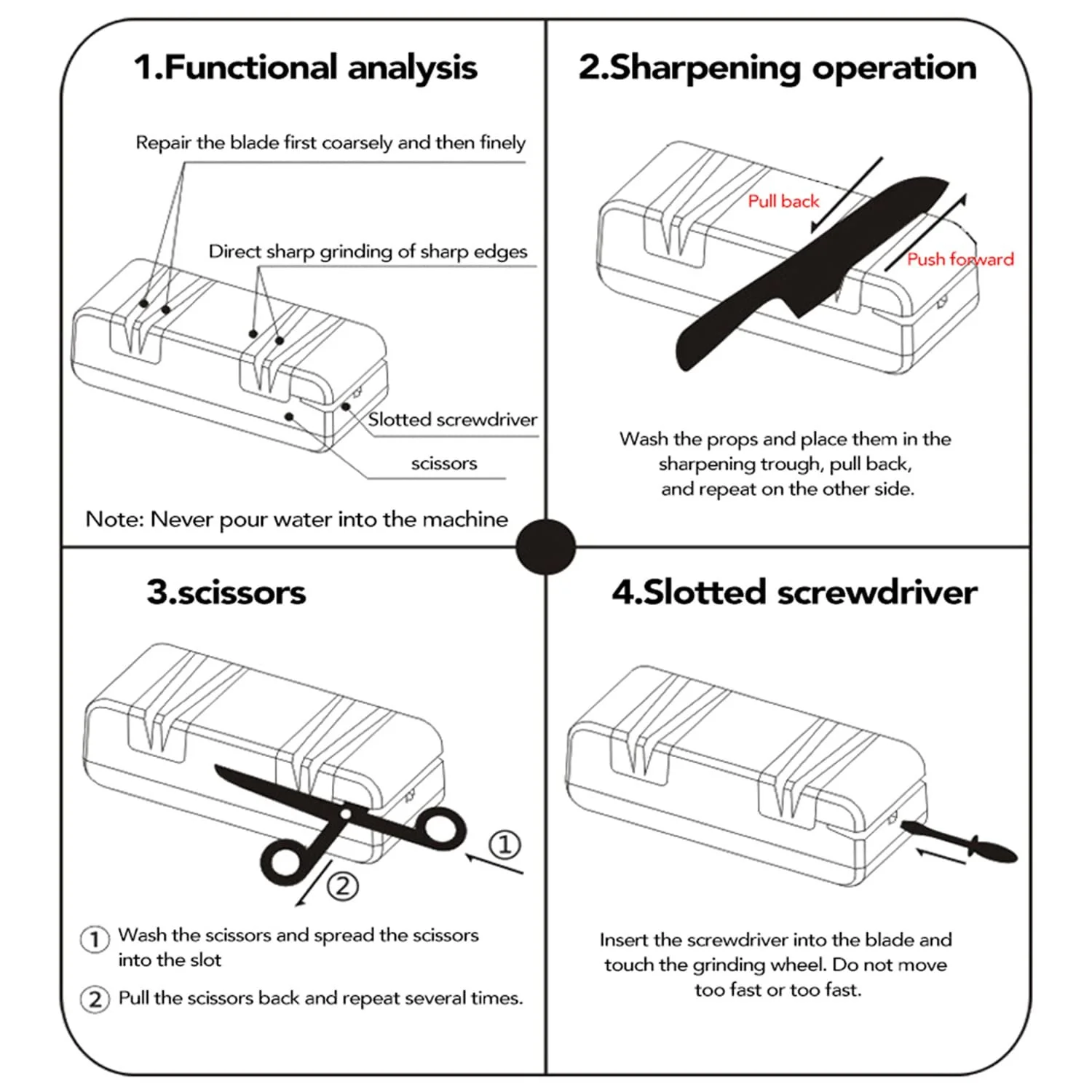 1.Functional analysis

Repair the blade first coarsely and then finely

Direct sharp grinding of sharp edges

Slotted screwdriver

scissors

Note: Never pour water into the machine

2.Sharpening operation

Pull back

Push forward

Wash the props and place them in the sharpening trough, pull back, and repeat on the other side.

3.scissors

①

②

① Wash the scissors and spread the scissors into the slot

② Pull the scissors back and repeat several times.

4.Slotted screwdriver

Insert the screwdriver into the blade and touch the grinding wheel. Do not move too fast or too fast.