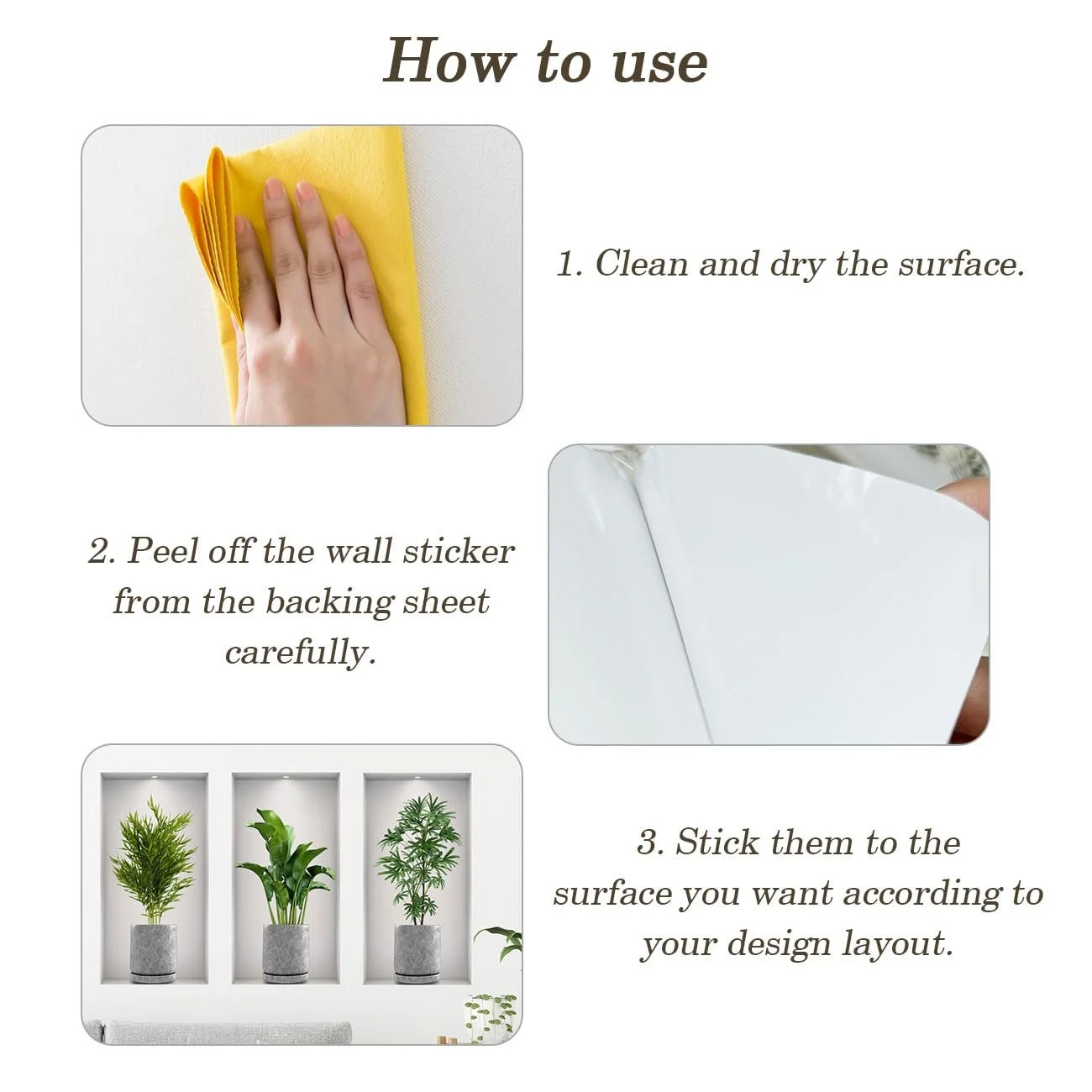 How to use

1. Clean and dry the surface.

2. Peel off the wall sticker from the backing sheet carefully.

3. Stick them to the surface you want according to your design layout.